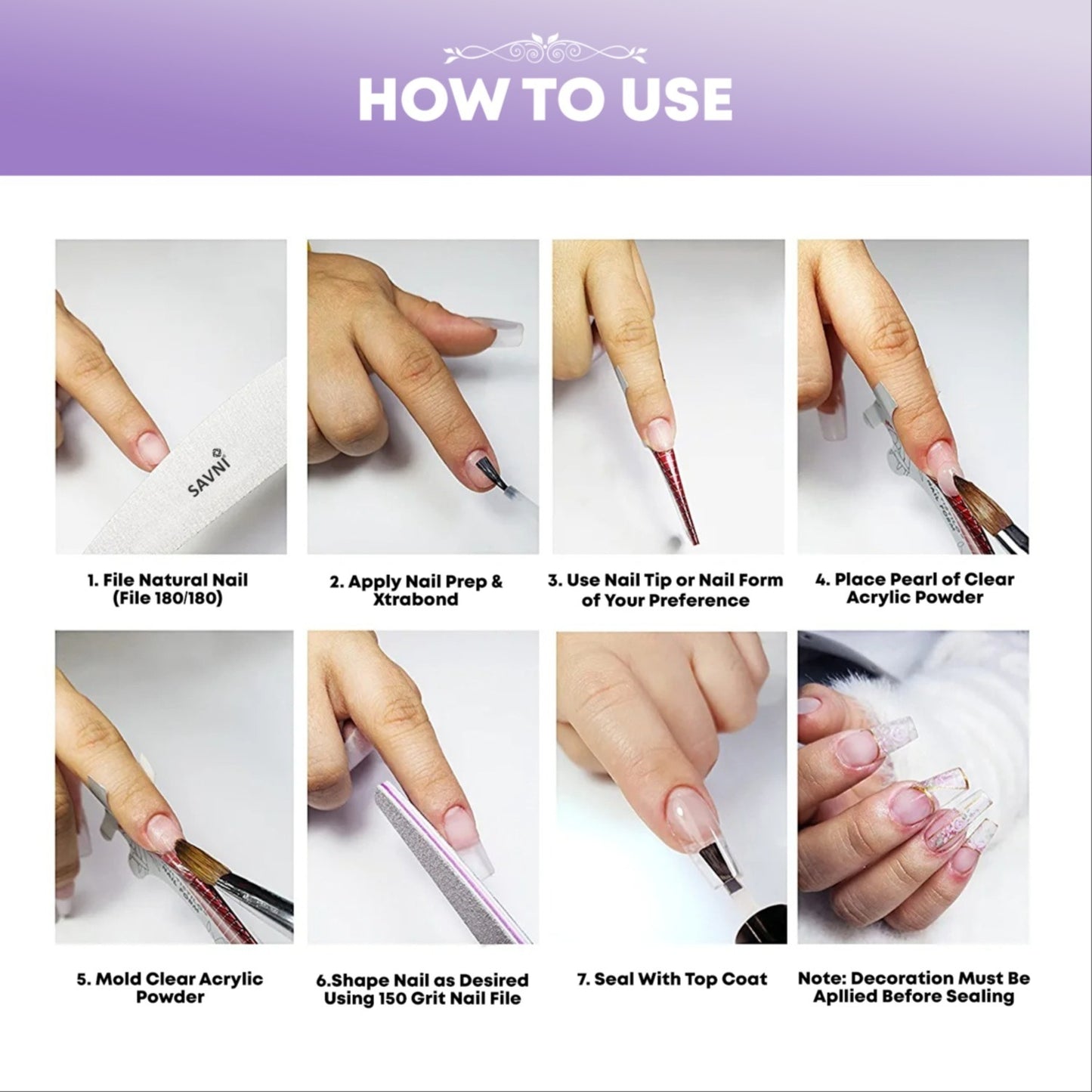 HOW TO USE

SAVNI

1. File Natural Nail (File 180/180)

2. Apply Nail Prep & Xtrabond

3. Use Nail Tip or Nail Form of Your Preference

4. Place Pearl of Clear Acrylic Powder

5. Mold Clear Acrylic Powder

6.Shape Nail as Desired Using 150 Grit Nail File

7. Seal With Top Coat

Note: Decoration Must Be Apllied Before Sealing