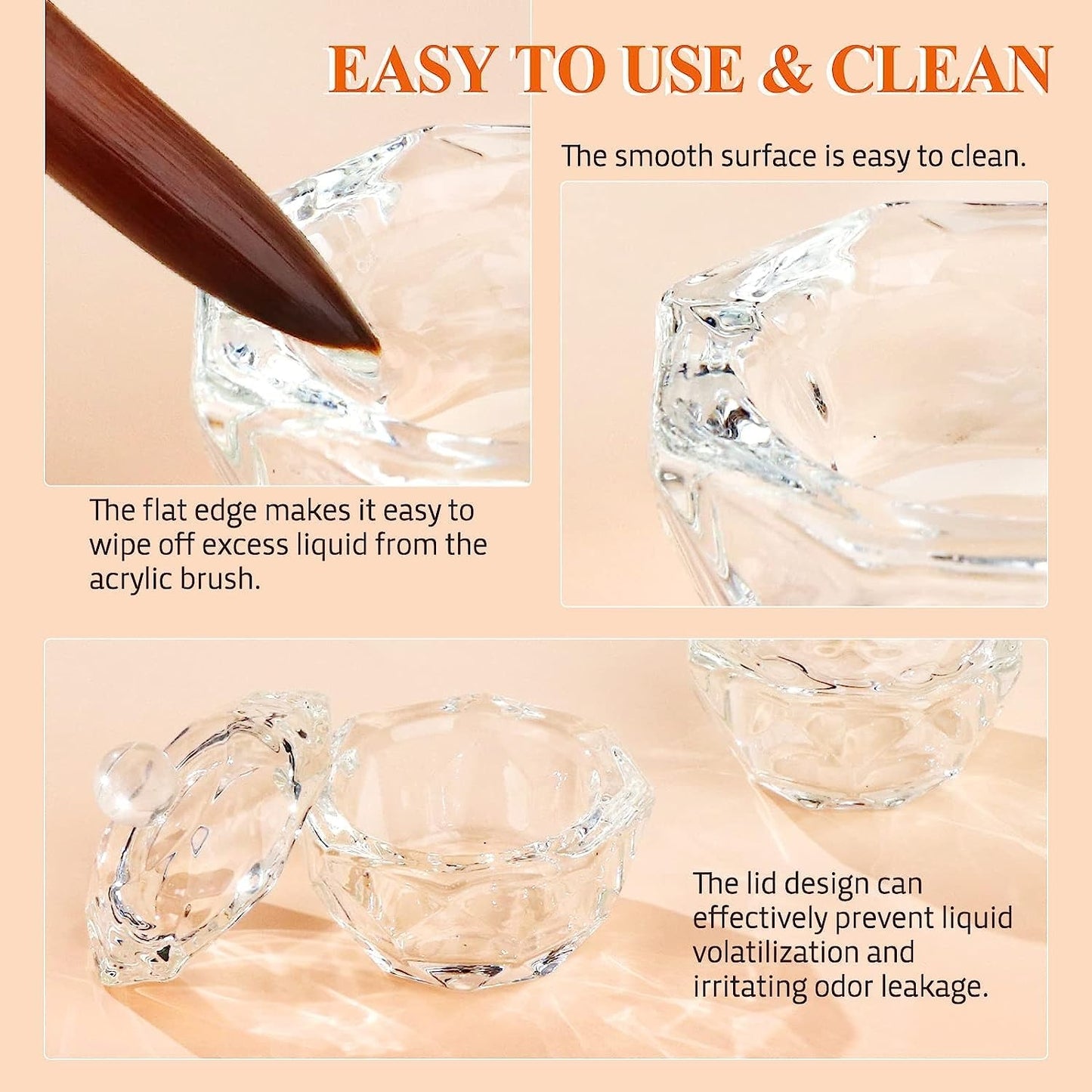 EASY TO USE & CLEAN

The smooth surface is easy to clean.

The flat edge makes it easy to wipe off excess liquid from the acrylic brush.

The lid design can effectively prevent liquid volatilization and irritating odor leakage.