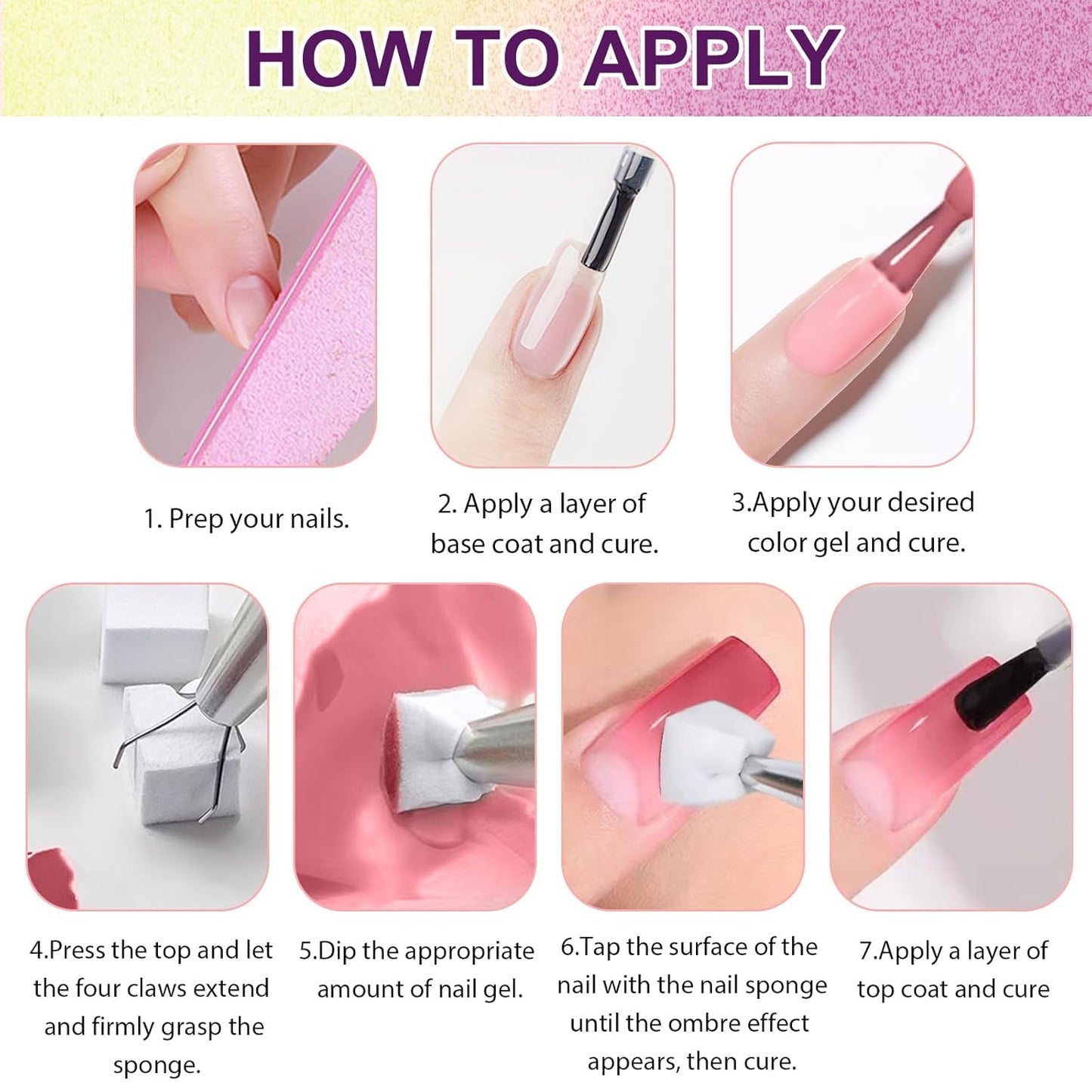 HOW TO APPLY

1. Prep your nails.

2. Apply a layer of base coat and cure.

3.Apply your desired color gel and cure.

4.Press the top and let the four claws extend and firmly grasp the sponge.

5.Dip the appropriate amount of nail gel.

6.Tap the surface of the nail with the nail sponge until the ombre effect appears, then cure.

7.Apply a layer of top coat and cure