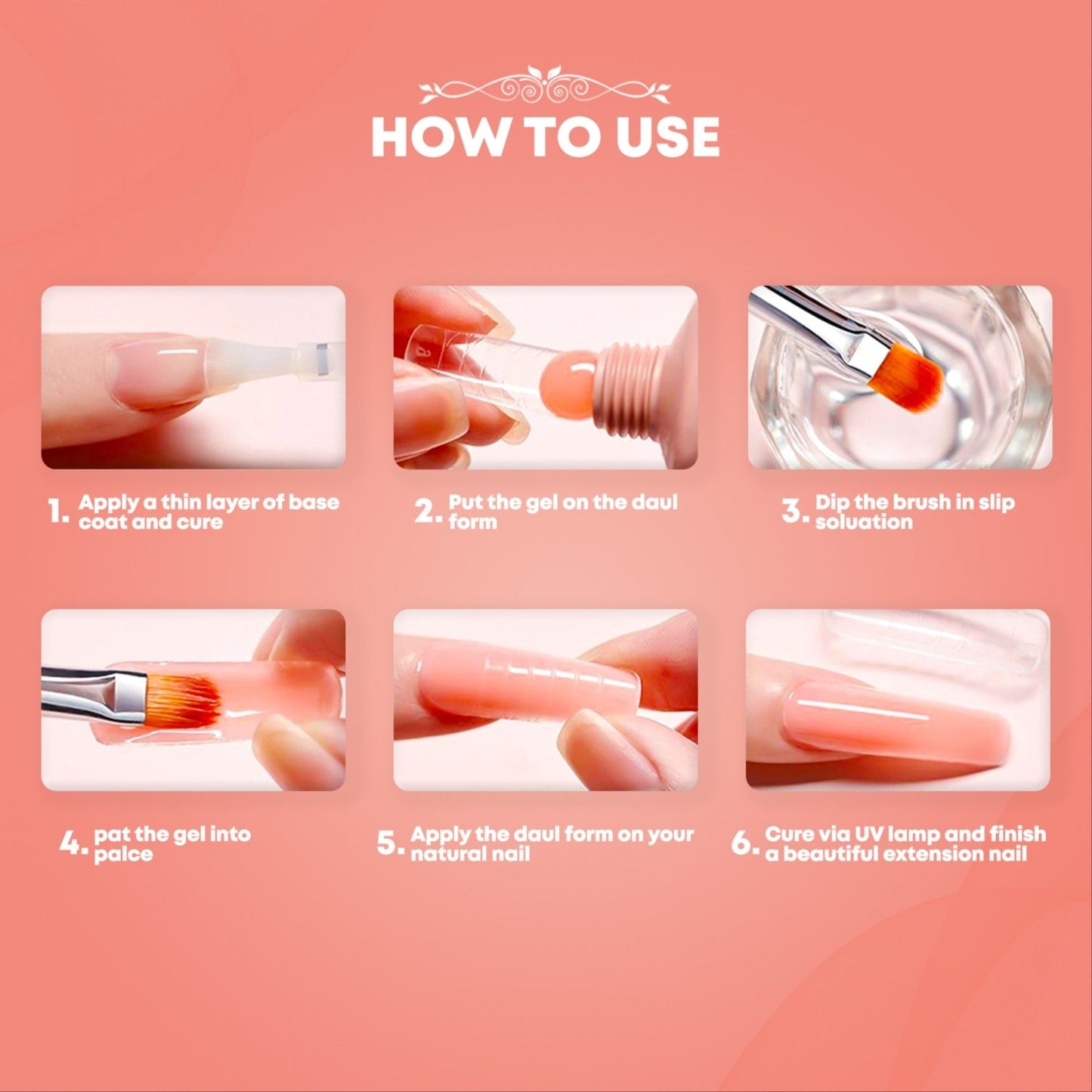 HOW TO USE

1. Apply a thin layer of base coat and cure

2. Put the gel on the daul form

3. Dip the brush in slip soluation

4. pat the gel into palce

5. Apply the daul form on your natural nail

6. Cure via UV lamp and finish a beautiful extension nail