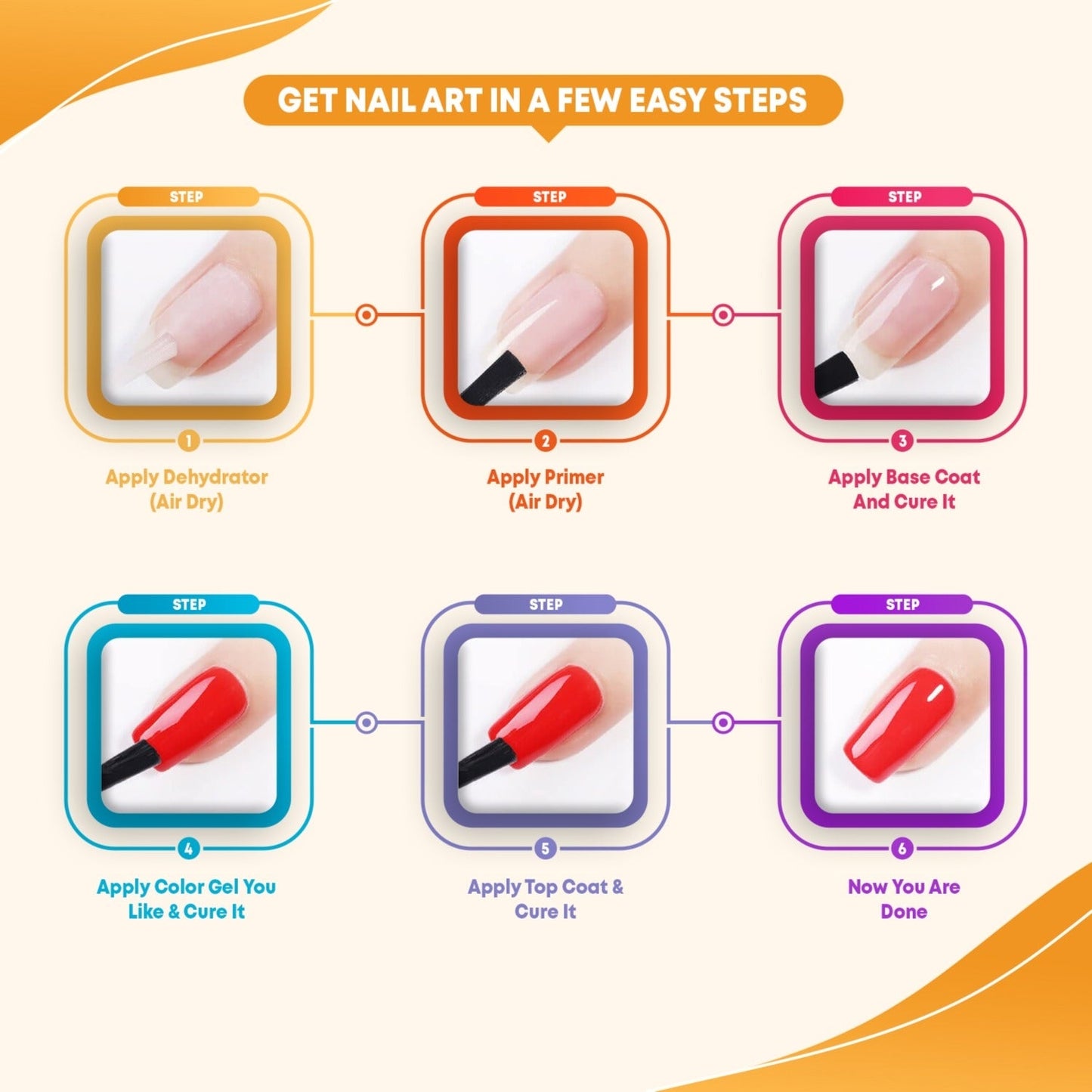 GET NAIL ART IN A FEW EASY STEPS

STEP
1
Apply Dehydrator (Air Dry)

STEP
2
Apply Primer (Air Dry)

STEP
3
Apply Base Coat And Cure It

STEP
4
Apply Color Gel You Like & Cure It

STEP
5
Apply Top Coat & Cure It

STEP
6
Now You Are Done