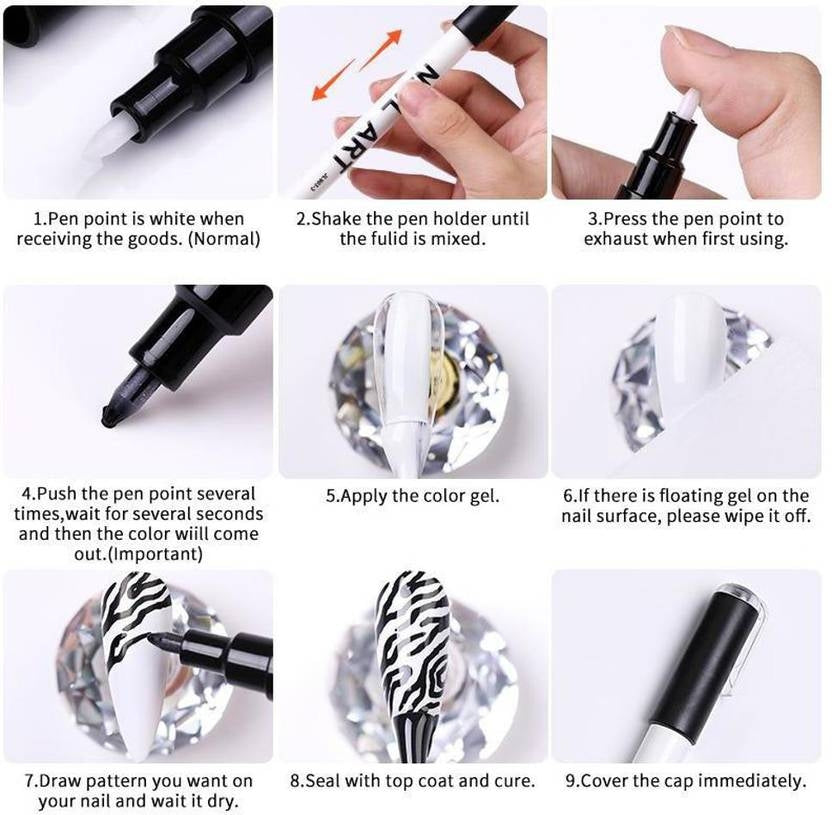 NAIL ART

1.Pen point is white when receiving the goods. (Normal)

2.Shake the pen holder until the fulid is mixed.

3.Press the pen point to exhaust when first using.

4.Push the pen point several times,wait for several seconds and then the color wiill come out.(Important)

5.Apply the color gel.

6.If there is floating gel on the nail surface, please wipe it off.

7.Draw pattern you want on your nail and wait it dry.

8.Seal with top coat and cure.

9.Cover the cap immediately.