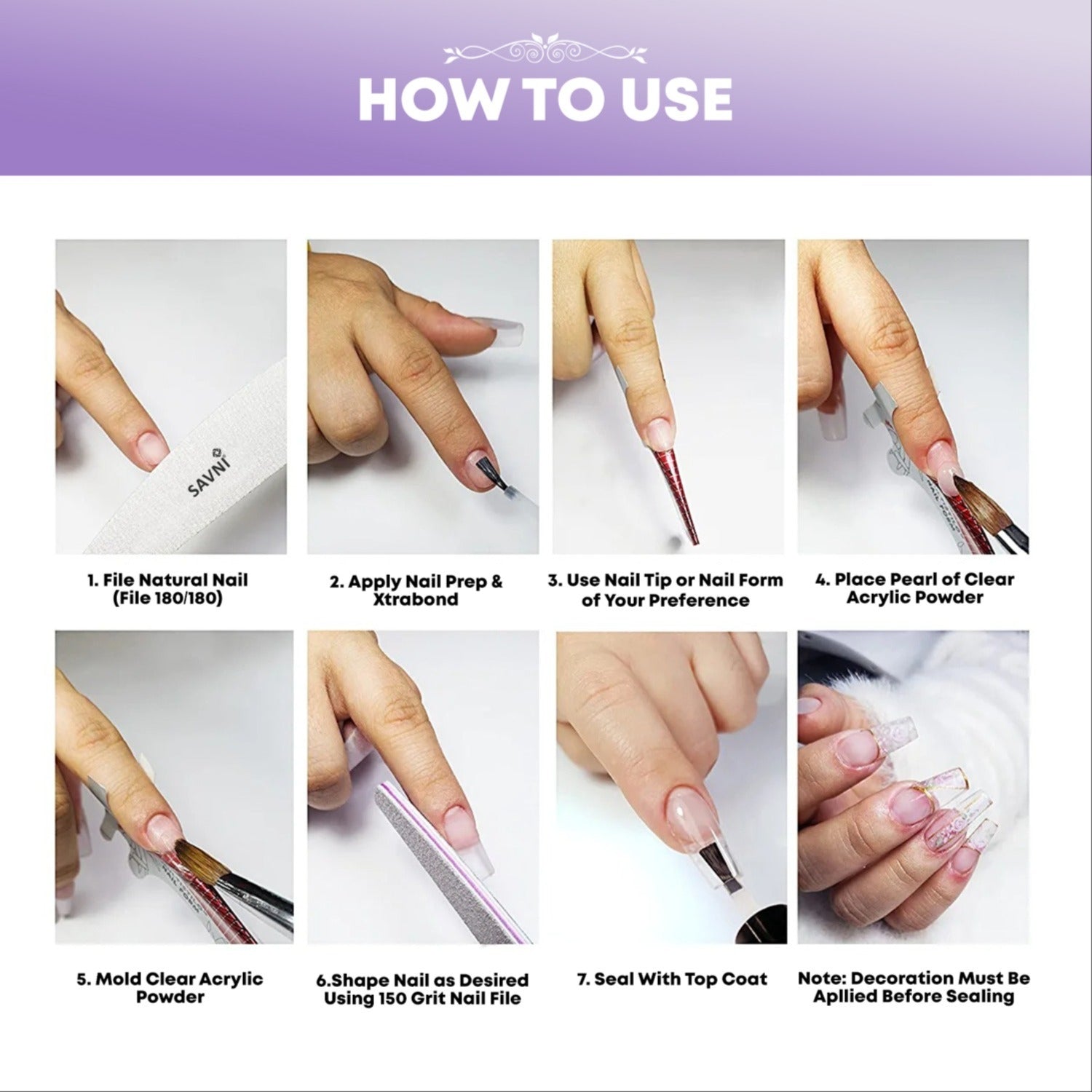 HOW TO USE

SAVNI

1. File Natural Nail (File 180/180)

2. Apply Nail Prep & Xtrabond

3. Use Nail Tip or Nail Form of Your Preference

4. Place Pearl of Clear Acrylic Powder

5. Mold Clear Acrylic Powder

6.Shape Nail as Desired Using 150 Grit Nail File

7. Seal With Top Coat

Note: Decoration Must Be Apllied Before Sealing