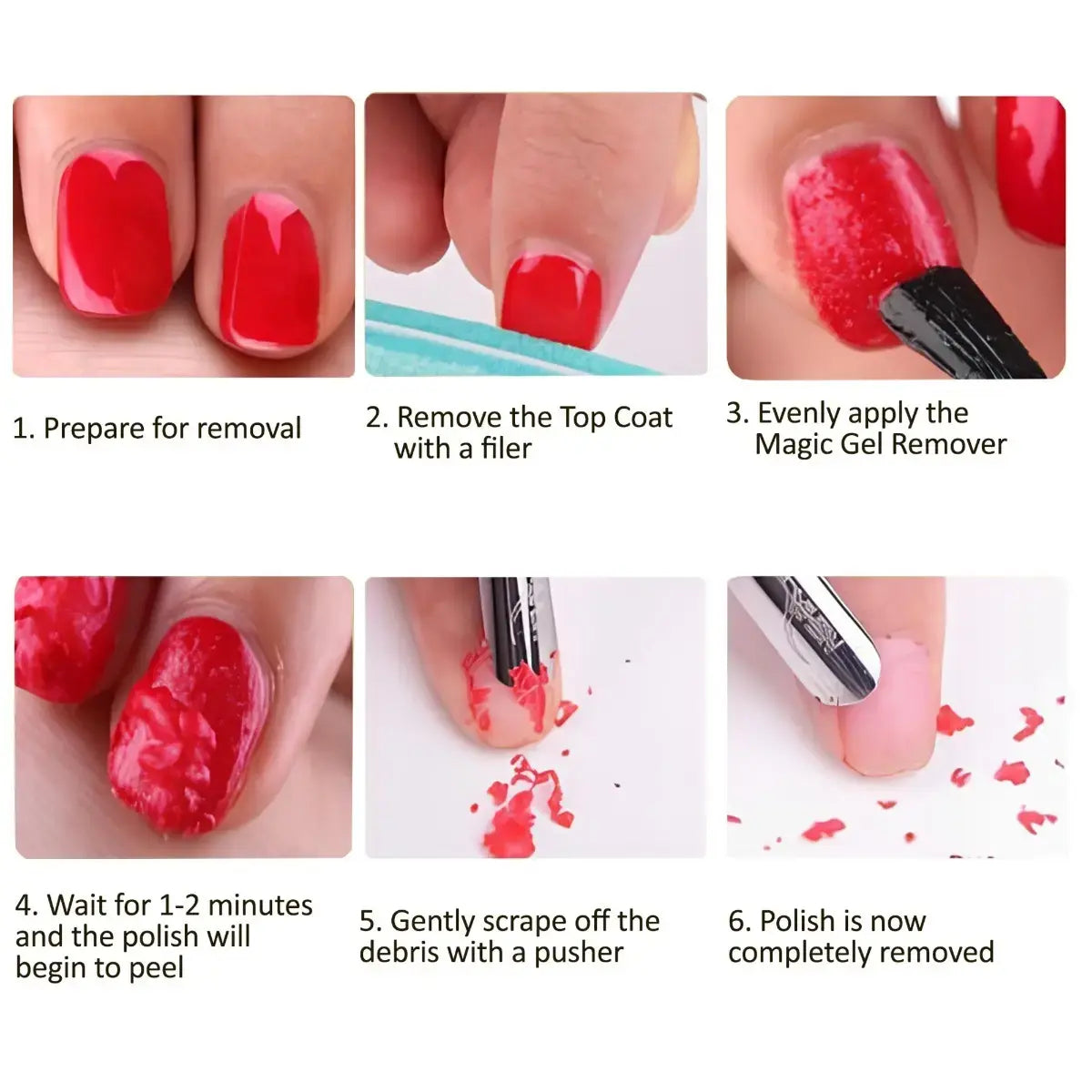 1. Prepare for removal

2. Remove the Top Coat with a filer

3. Evenly apply the Magic Gel Remover

4. Wait for 1-2 minutes and the polish will begin to peel

5. Gently scrape off the debris with a pusher

6. Polish is now completely removed