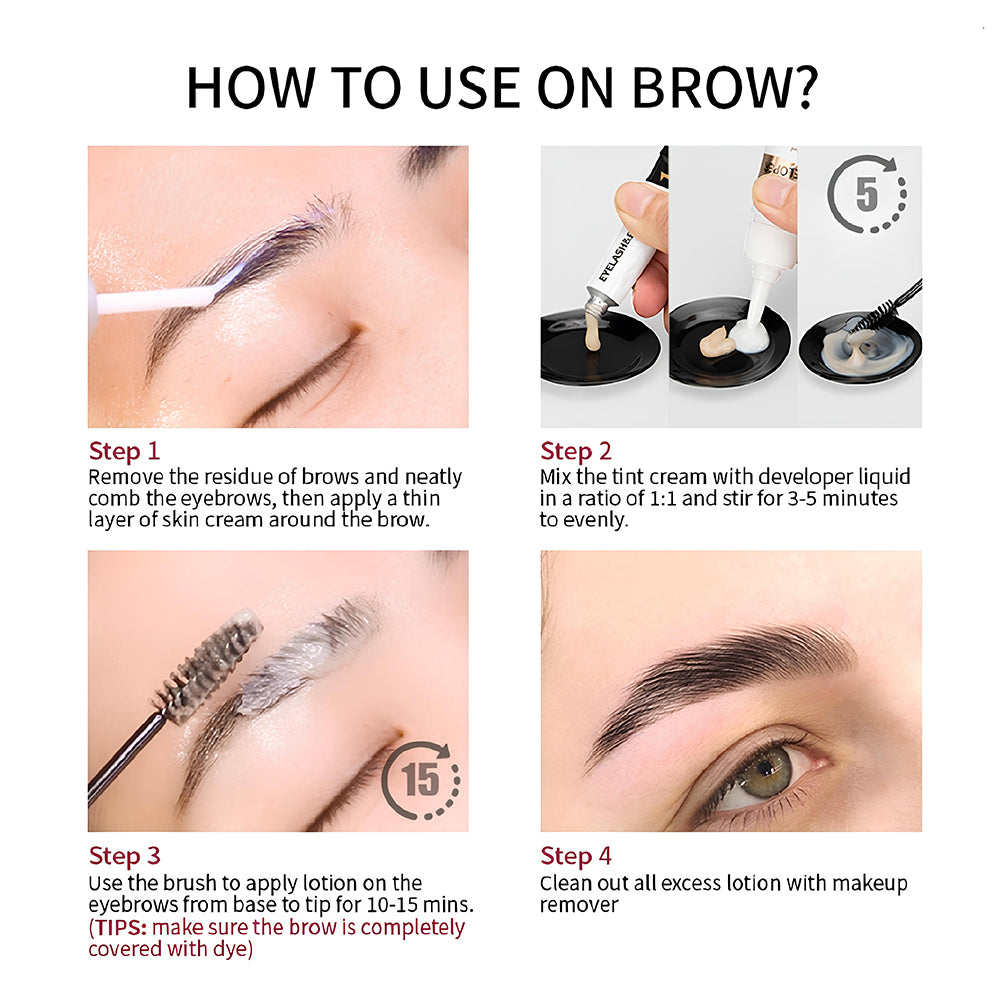 HOW TO USE ON BROW?

EYELASH&

5

Step 1
Remove the residue of brows and neatly comb the eyebrows, then apply a thin layer of skin cream around the brow.

Step 2
Mix the tint cream with developer liquid in a ratio of 1:1 and stir for 3-5 minutes to evenly.

15

Step 3
Use the brush to apply lotion on the eyebrows from base to tip for 10-15 mins. (TIPS: make sure the brow is completely covered with dye)

Step 4
Clean out all excess lotion with makeup remover