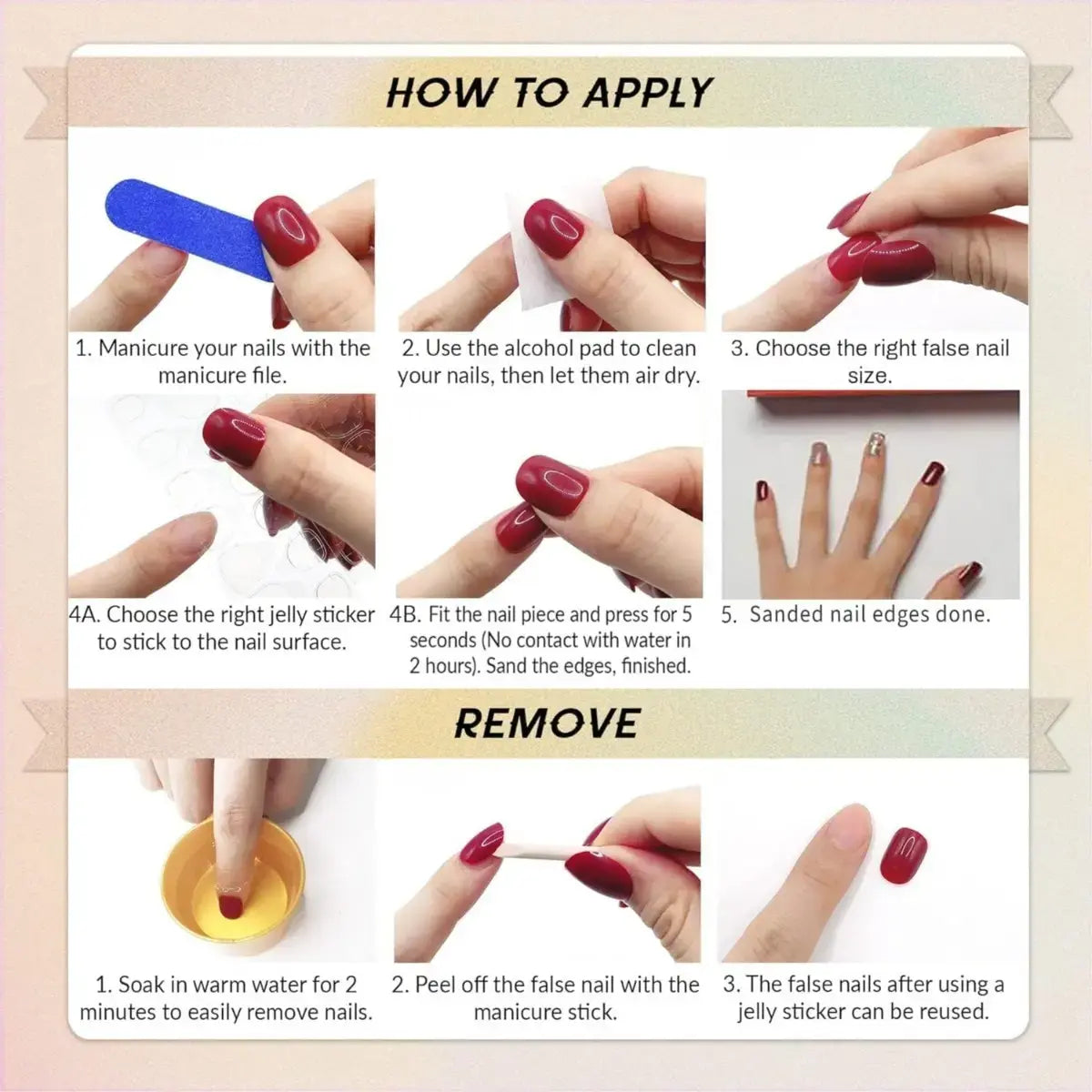 HOW TO APPLY

1. Manicure your nails with the manicure file.

2. Use the alcohol pad to clean your nails, then let them air dry.

3. Choose the right false nail size.

4A. Choose the right jelly sticker to stick to the nail surface.

4B. Fit the nail piece and press for 5 seconds (No contact with water in 2 hours). Sand the edges, finished.

5. Sanded nail edges done.

REMOVE

1. Soak in warm water for 2 minutes to easily remove nails.

2. Peel off the false nail with the manicure stick.

3. The false nails after using a jelly sticker can be reused.