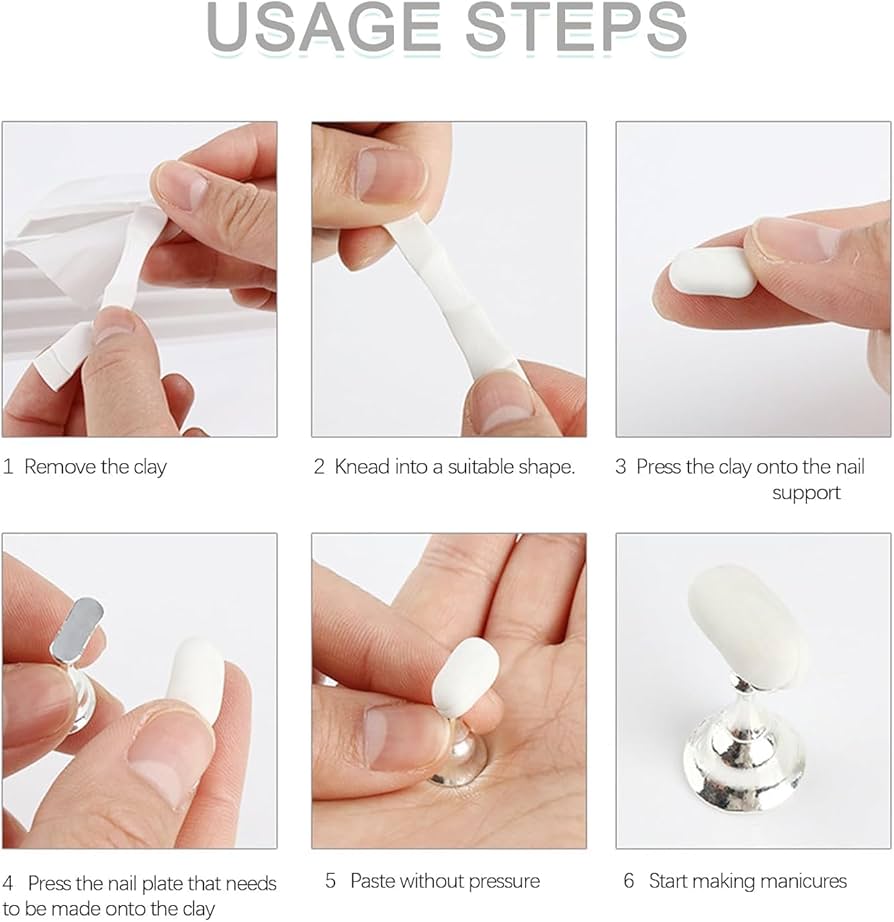 USAGE STEPS

1 Remove the clay

2 Knead into a suitable shape.

3 Press the clay onto the nail support

4 Press the nail plate that needs to be made onto the clay

5 Paste without pressure

6 Start making manicures