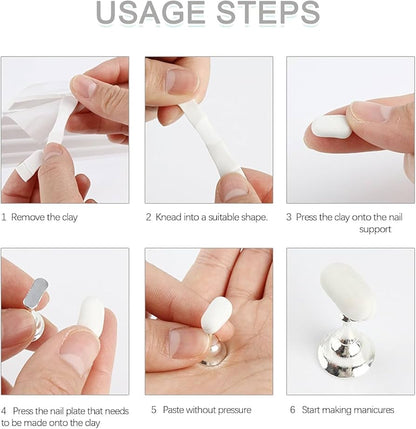 USAGE STEPS

1 Remove the clay

2 Knead into a suitable shape.

3 Press the clay onto the nail support

4 Press the nail plate that needs to be made onto the clay

5 Paste without pressure

6 Start making manicures