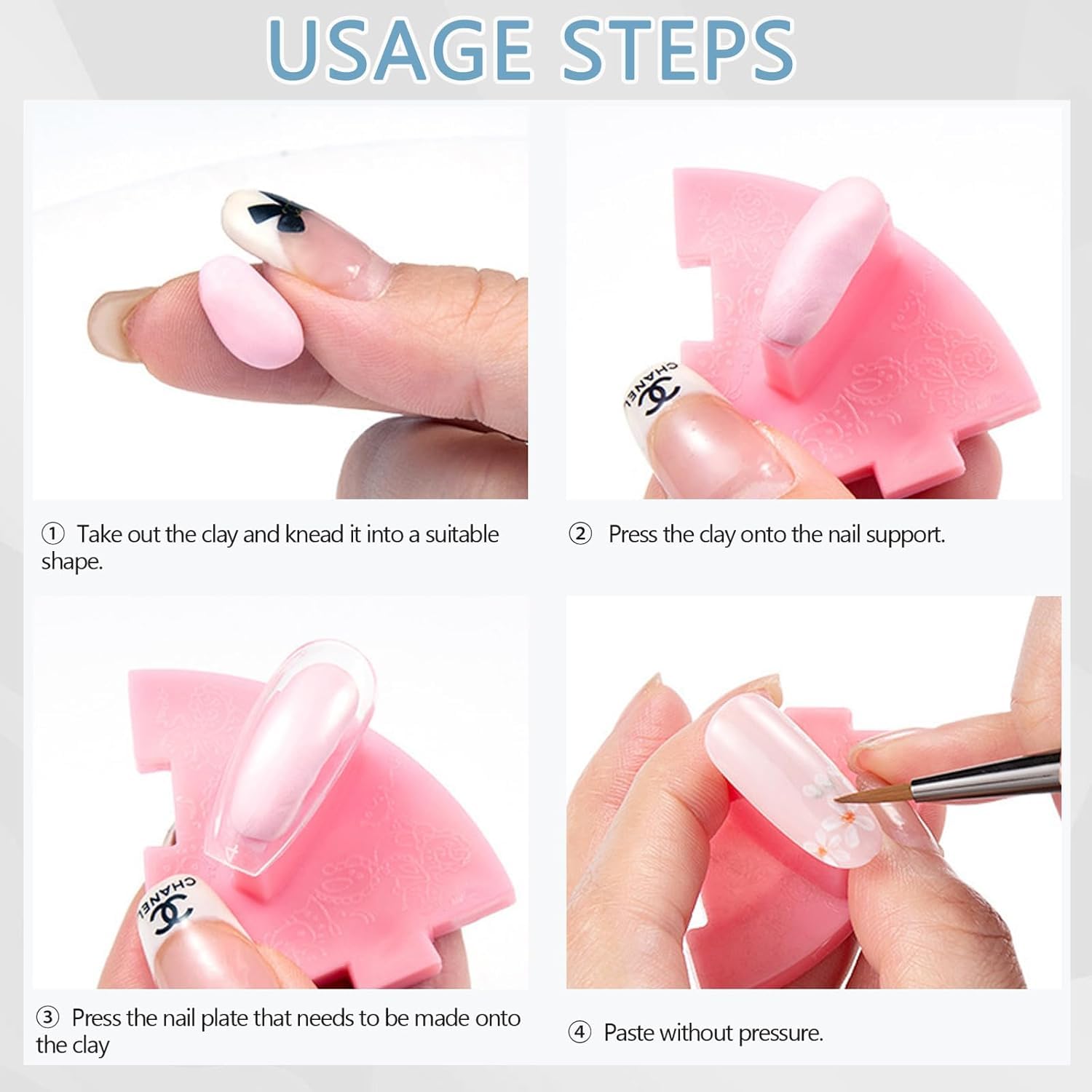 USAGE STEPS

CHANEL

① Take out the clay and knead it into a suitable shape.

② Press the clay onto the nail support.

CHANEL

③ Press the nail plate that needs to be made onto the clay

④ Paste without pressure.