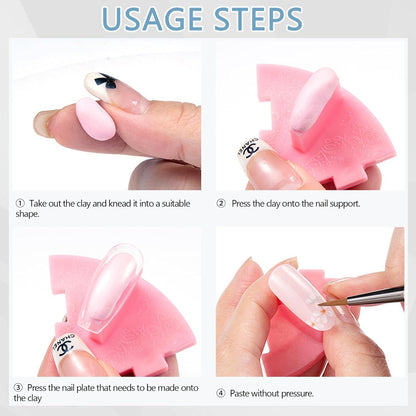 USAGE STEPS

CHANEL

① Take out the clay and knead it into a suitable shape.

② Press the clay onto the nail support.

CHANEL

③ Press the nail plate that needs to be made onto the clay

④ Paste without pressure.