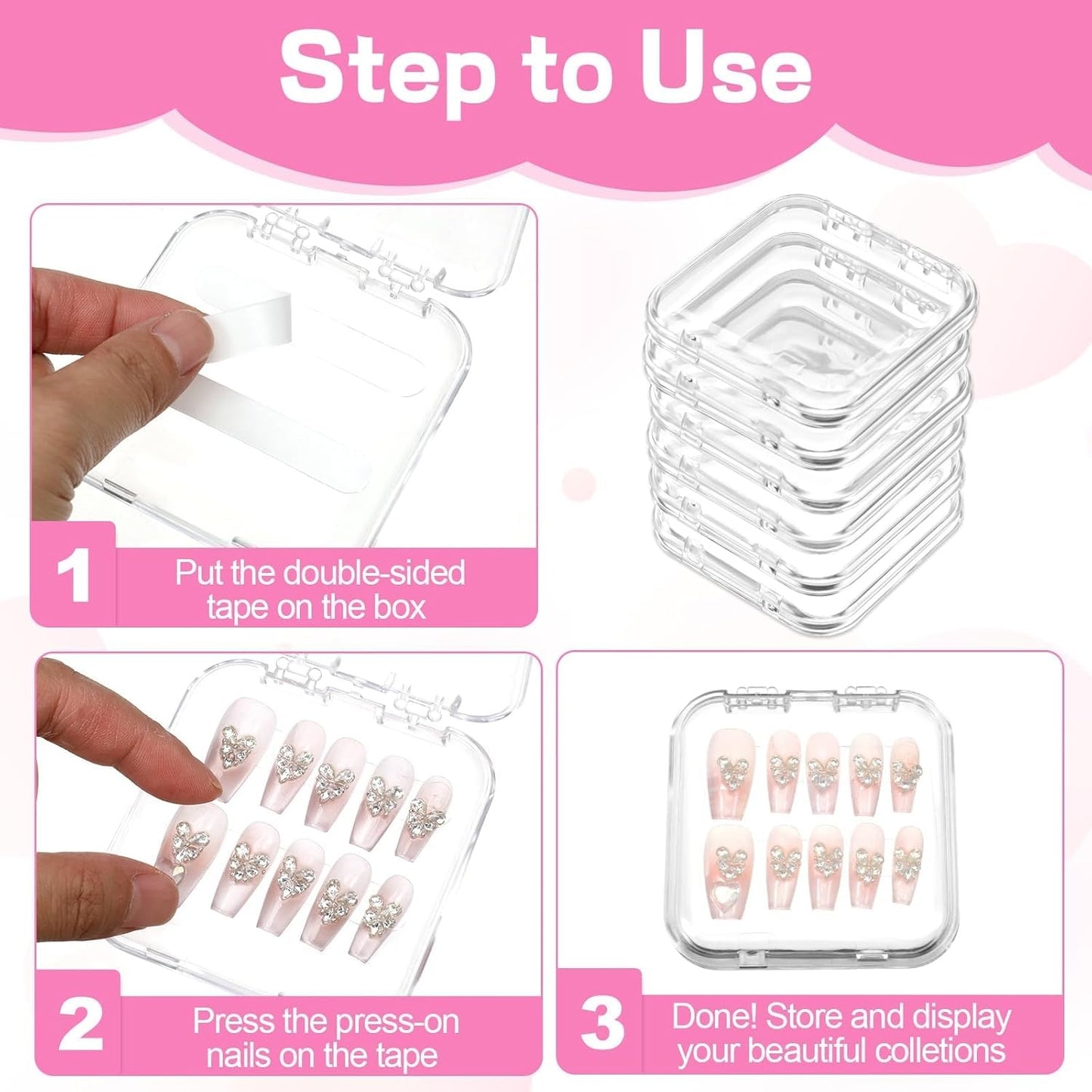 Step to Use

1 Put the double-sided tape on the box

2 Press the press-on nails on the tape

3 Done! Store and display your beautiful colletions