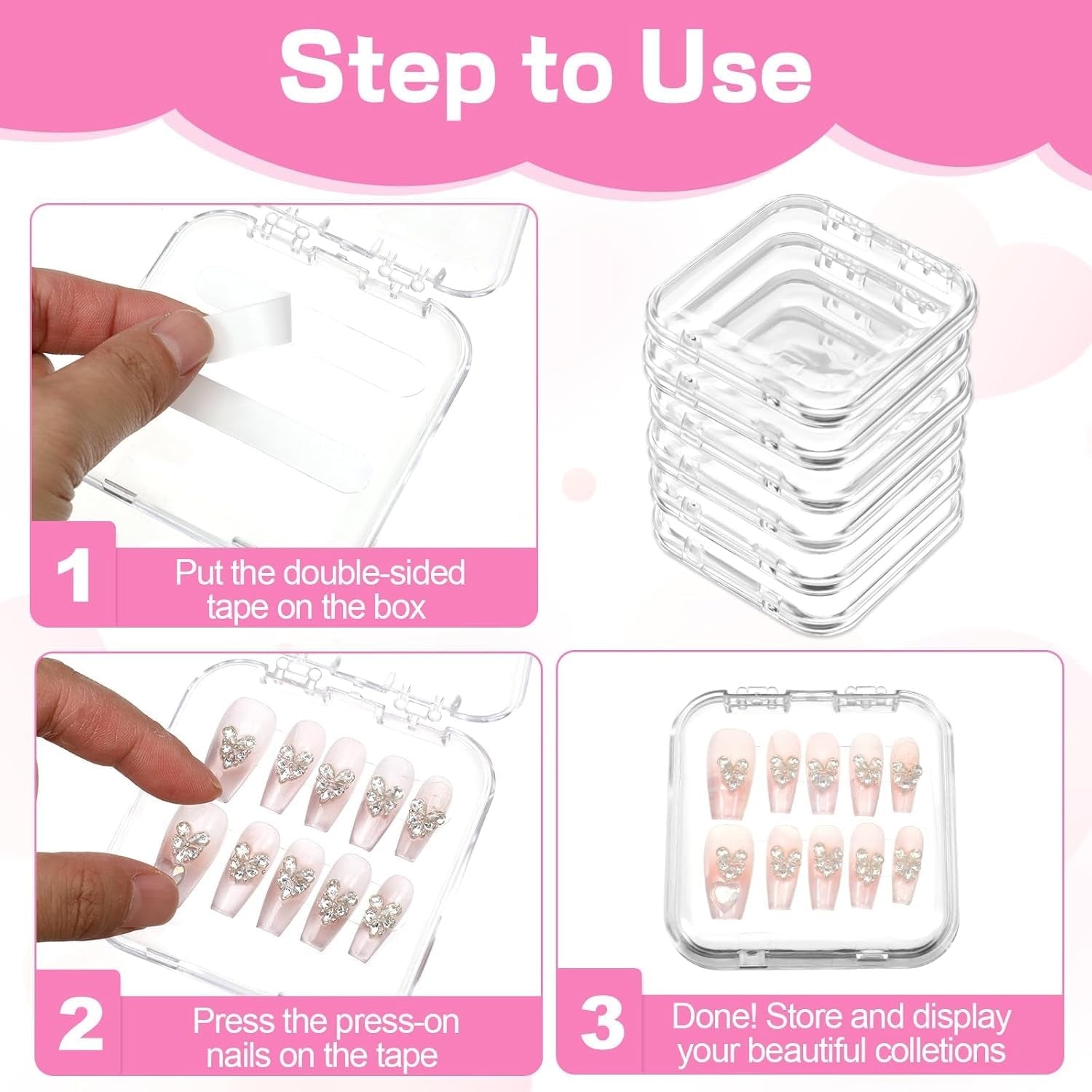 Step to Use

1
Put the double-sided tape on the box

2
Press the press-on nails on the tape

3
Done! Store and display your beautiful colletions