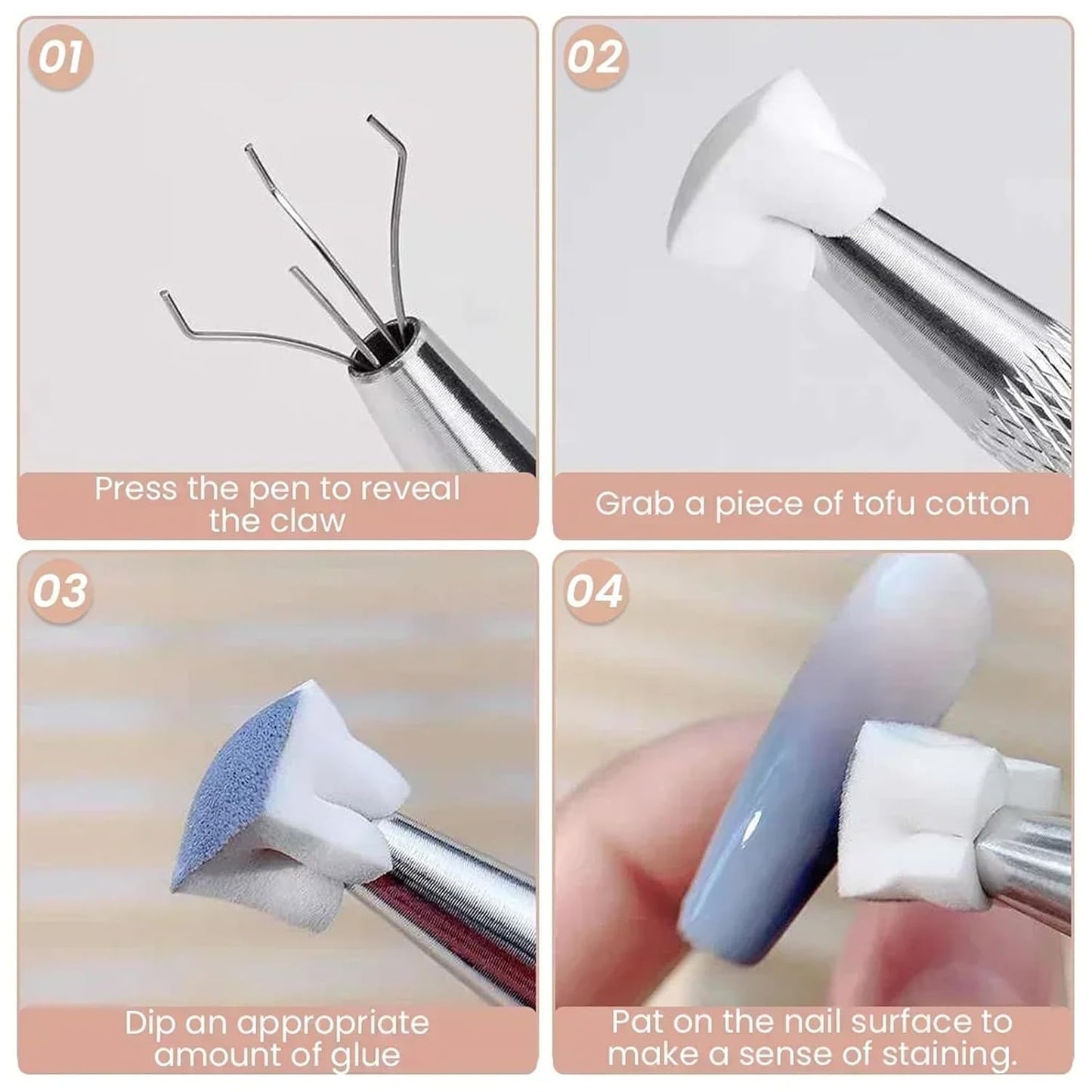 01

Press the pen to reveal the claw

02

Grab a piece of tofu cotton

03

Dip an appropriate amount of glue

04

Pat on the nail surface to make a sense of staining.