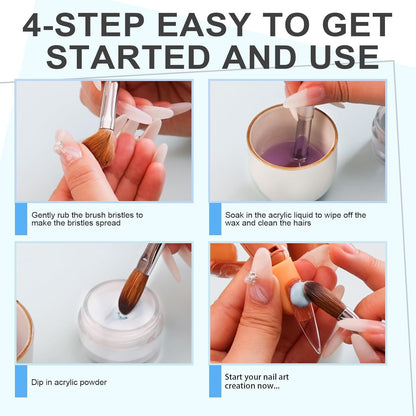 4-STEP EASY TO GET STARTED AND USE

Gently rub the brush bristles to make the bristles spread

Soak in the acrylic liquid to wipe off the wax and clean the hairs

Dip in acrylic powder

Start your nail art creation now...