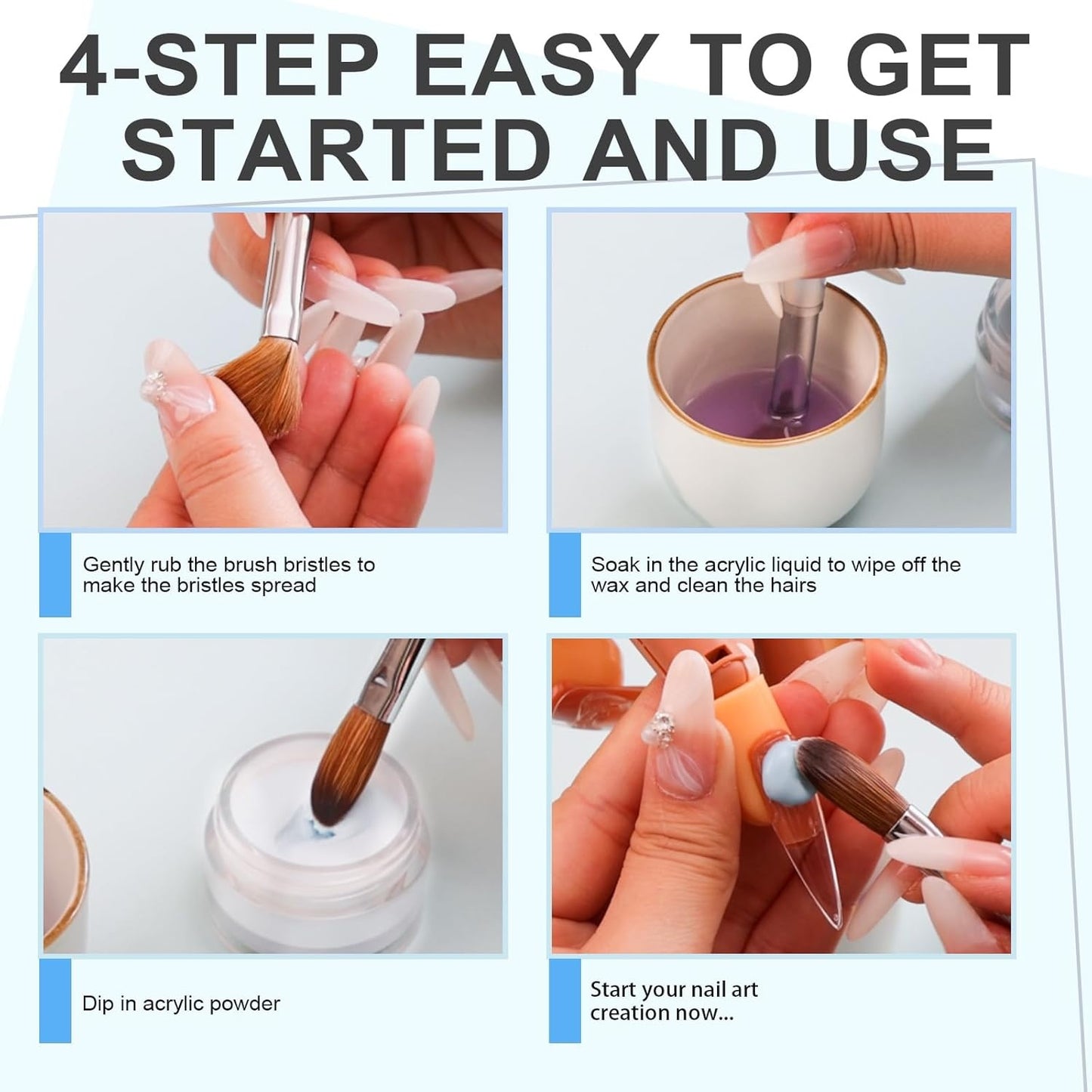 4-STEP EASY TO GET STARTED AND USE

Gently rub the brush bristles to make the bristles spread

Soak in the acrylic liquid to wipe off the wax and clean the hairs

Dip in acrylic powder

Start your nail art creation now...