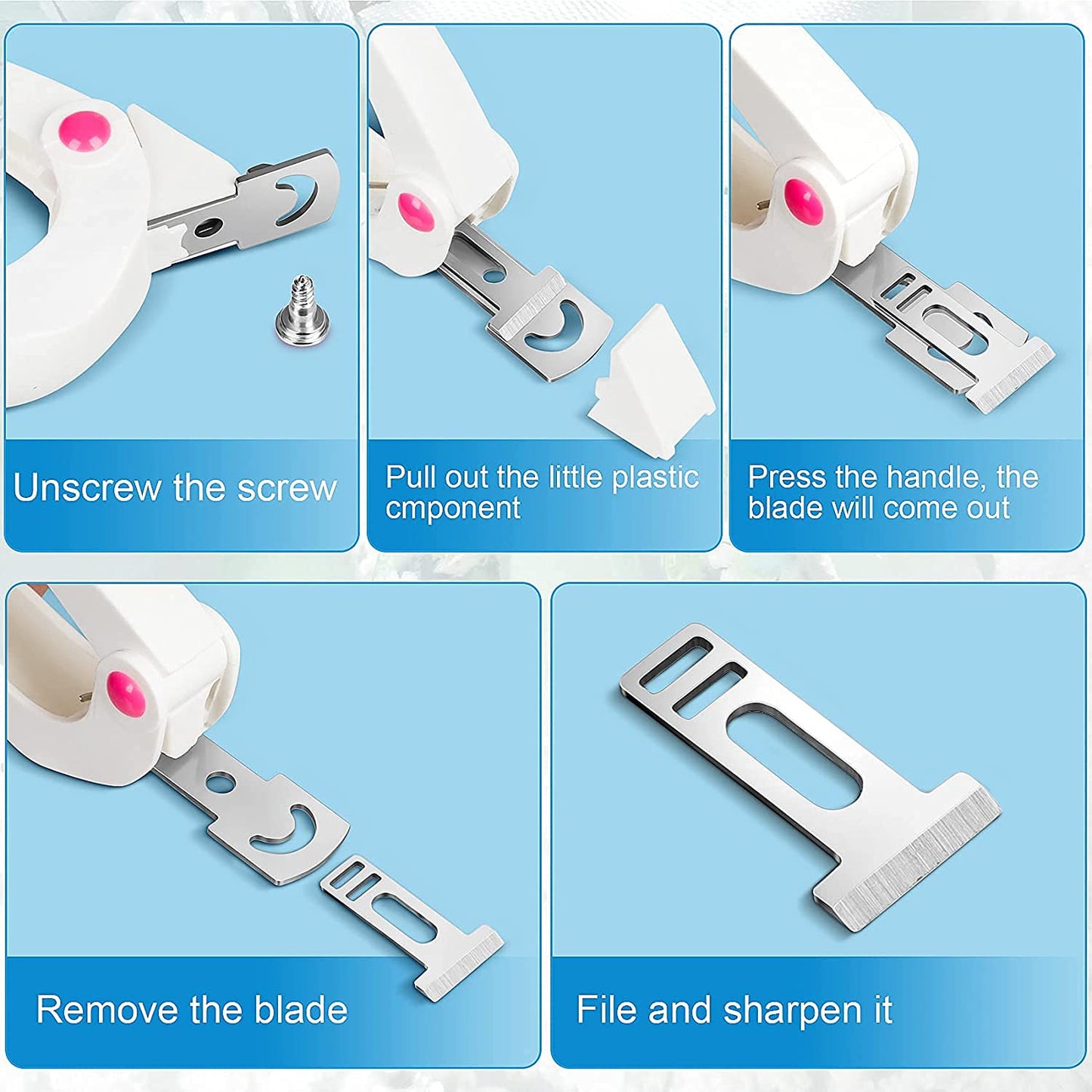 Unscrew the screw

Pull out the little plastic cmponent

Press the handle, the blade will come out

Remove the blade

File and sharpen it