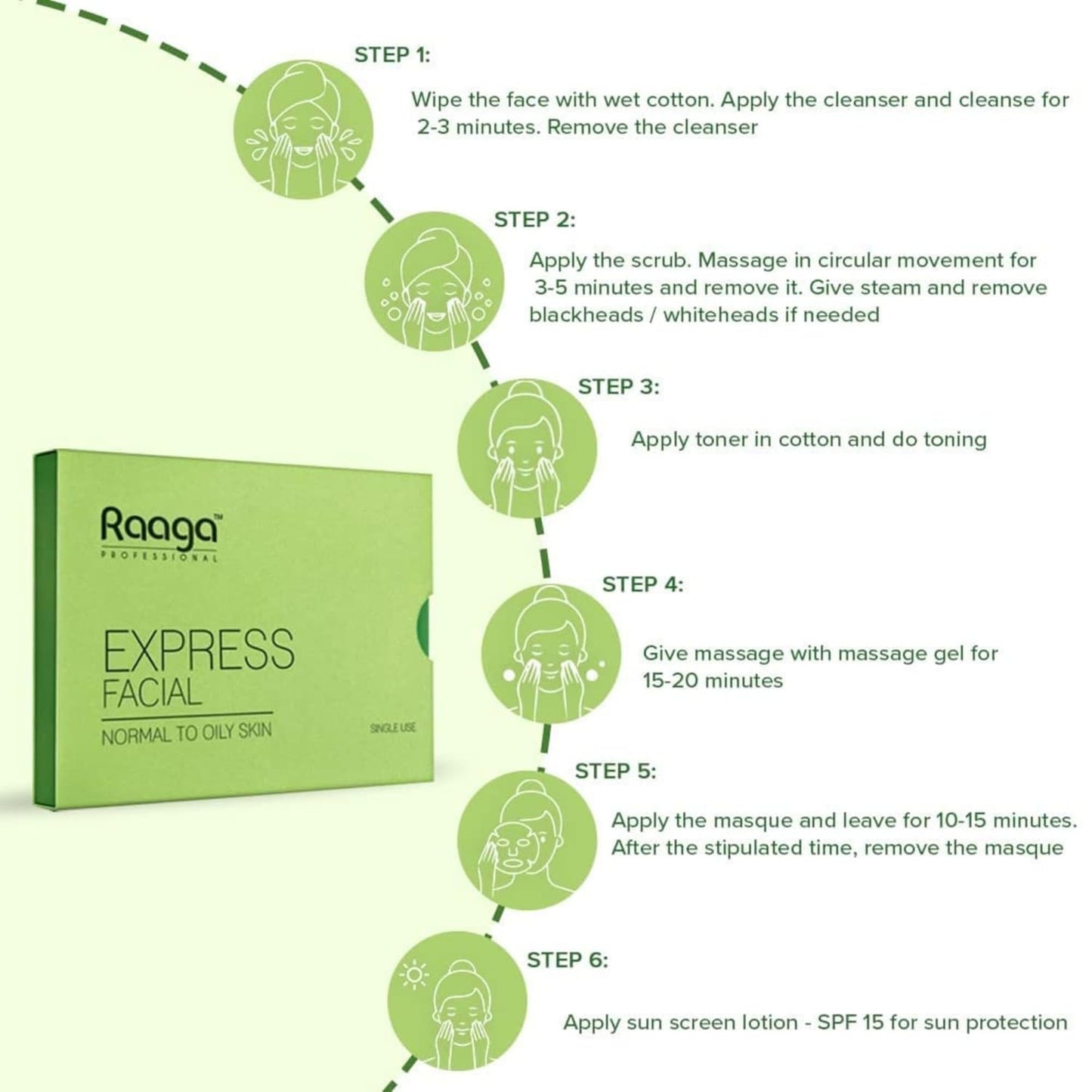 STEP 1:

Wipe the face with wet cotton. Apply the cleanser and cleanse for 2-3 minutes. Remove the cleanser

STEP 2:

Apply the scrub. Massage in circular movement for 3-5 minutes and remove it. Give steam and remove blackheads / whiteheads if needed

STEP 3:

Apply toner in cotton and do toning

STEP 4:

Give massage with massage gel for 15-20 minutes

STEP 5:

Apply the masque and leave for 10-15 minutes. After the stipulated time, remove the masque

STEP 6:

Apply sun screen lotion - SPF 15 for sun protection

Raaga™
PROFESSIONAL

EXPRESS
FACIAL
NORMAL TO OILY SKIN
SINGLE USE