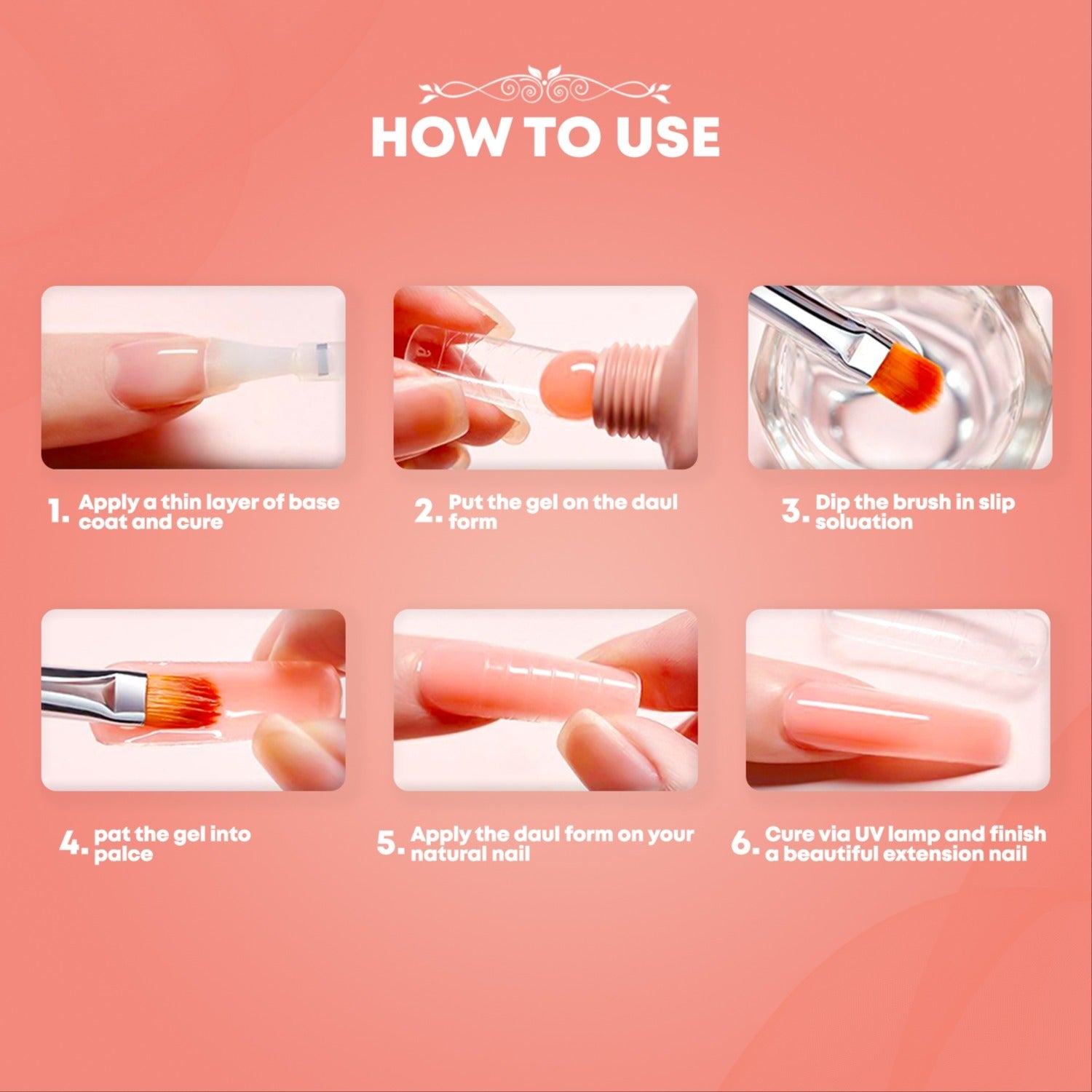 HOW TO USE

1. Apply a thin layer of base coat and cure

2. Put the gel on the daul form

3. Dip the brush in slip soluation

4. pat the gel into palce

5. Apply the daul form on your natural nail

6. Cure via UV lamp and finish a beautiful extension nail