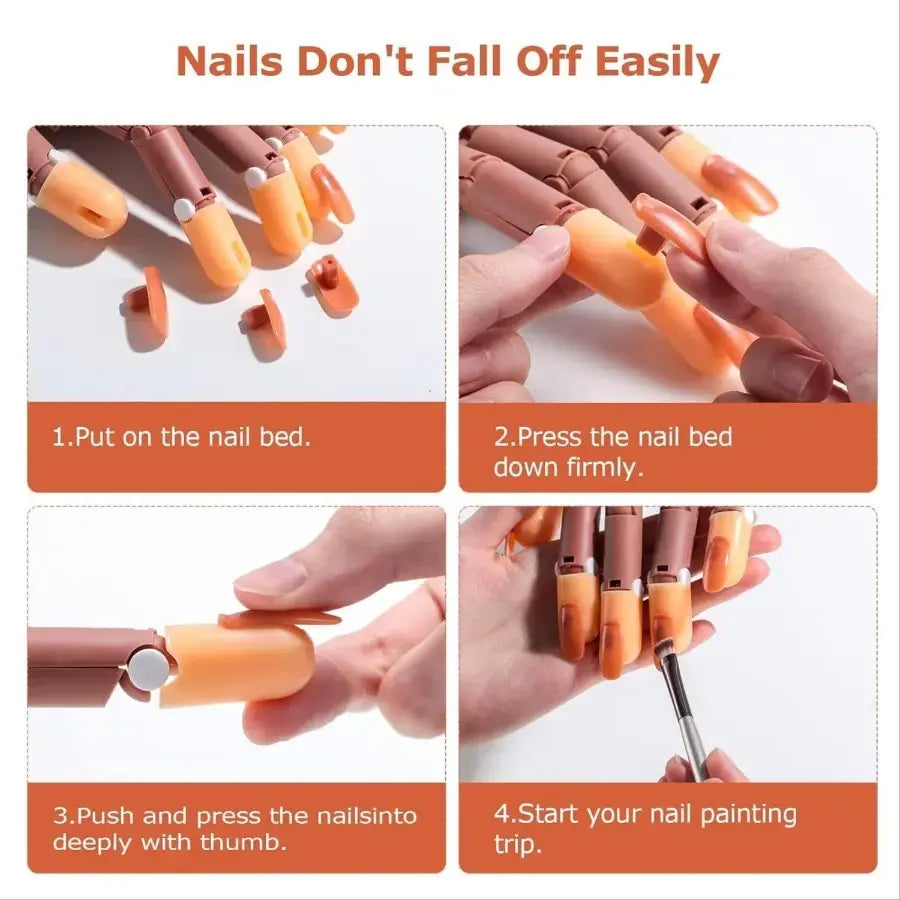 Nails Don't Fall Off Easily

1.Put on the nail bed.

2.Press the nail bed down firmly.

3.Push and press the nailsinto deeply with thumb.

4.Start your nail painting trip.