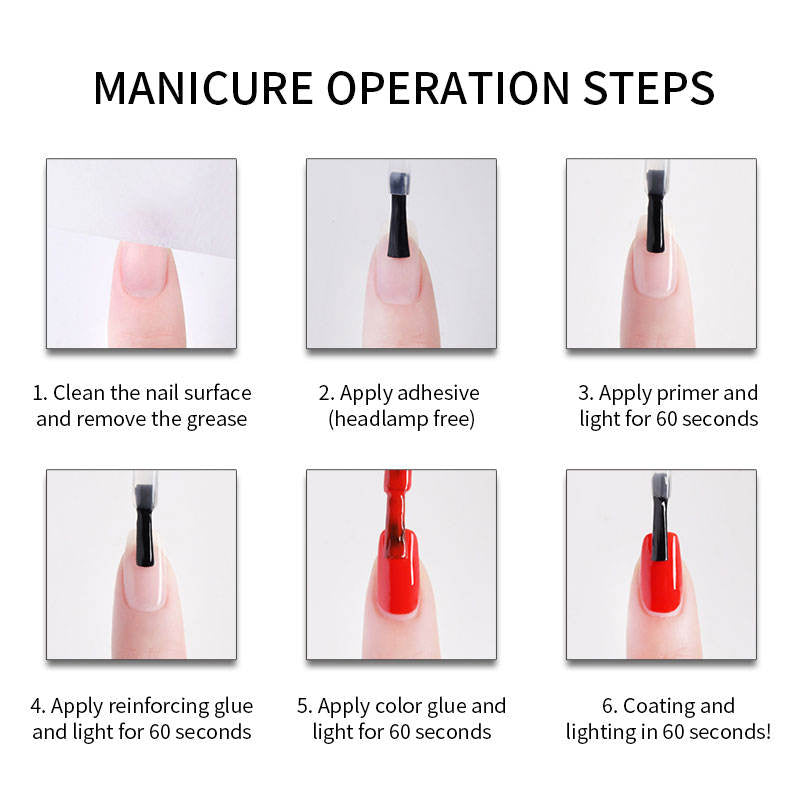 MANICURE OPERATION STEPS

1. Clean the nail surface and remove the grease

2. Apply adhesive (headlamp free)

3. Apply primer and light for 60 seconds

4. Apply reinforcing glue and light for 60 seconds

5. Apply color glue and light for 60 seconds

6. Coating and lighting in 60 seconds!