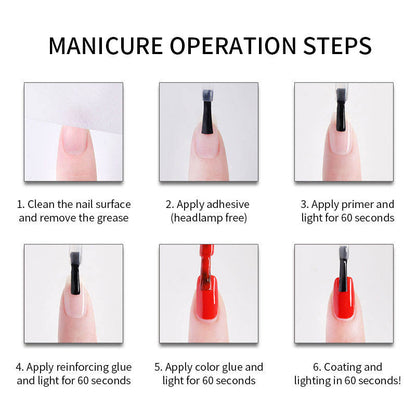 MANICURE OPERATION STEPS

1. Clean the nail surface and remove the grease

2. Apply adhesive (headlamp free)

3. Apply primer and light for 60 seconds

4. Apply reinforcing glue and light for 60 seconds

5. Apply color glue and light for 60 seconds

6. Coating and lighting in 60 seconds!