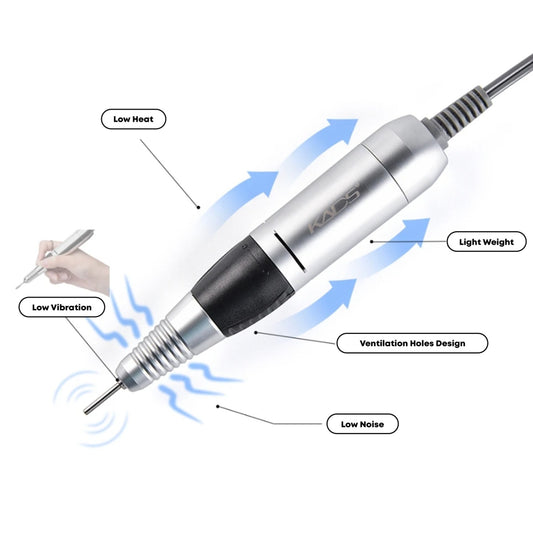 Low Heat

KADS

Light Weight

Low Vibration

Ventilation Holes Design

Low Noise