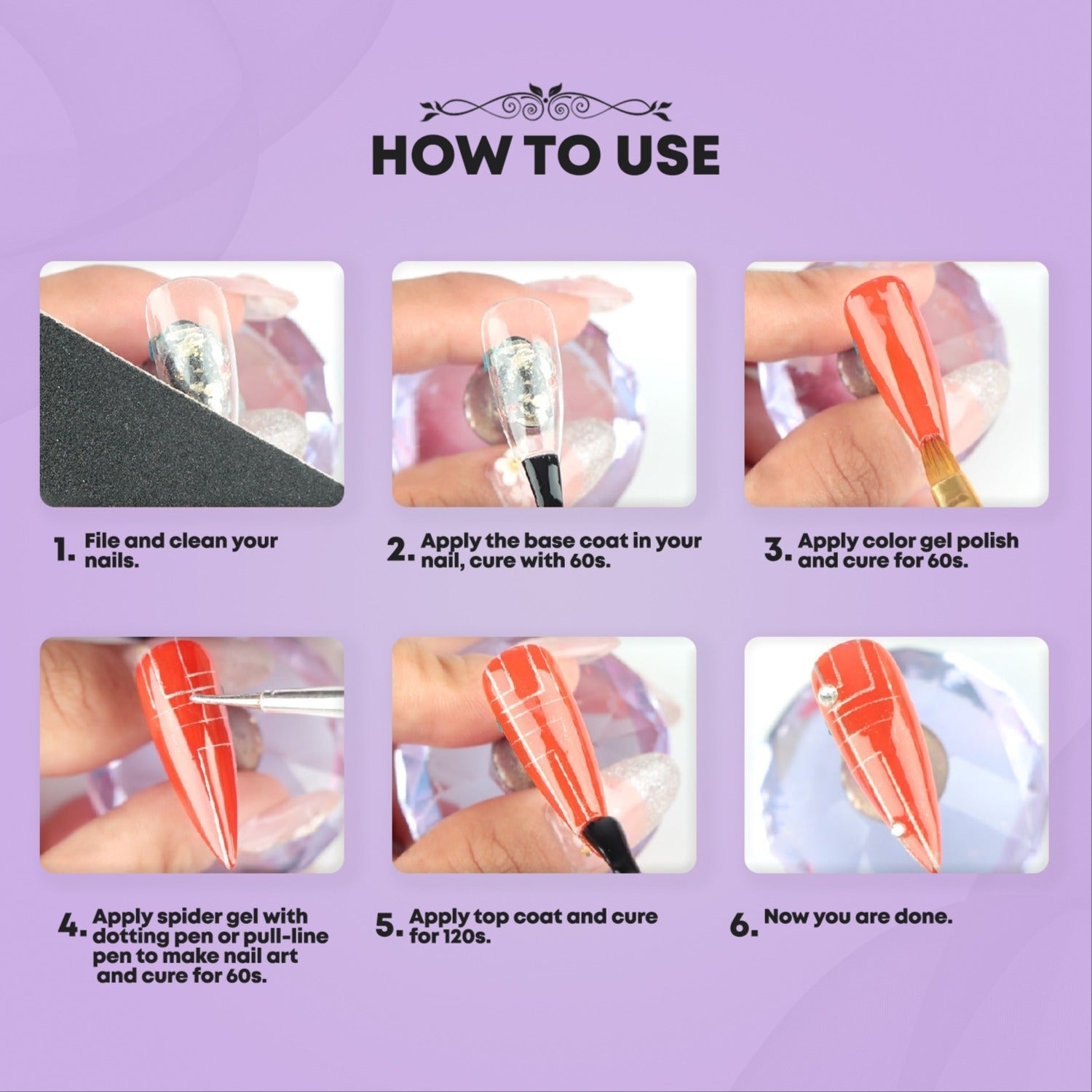 HOW TO USE

1. File and clean your nails.

2. Apply the base coat in your nail, cure with 60s.

3. Apply color gel polish and cure for 60s.

4. Apply spider gel with dotting pen or pull-line pen to make nail art and cure for 60s.

5. Apply top coat and cure for 120s.

6. Now you are done.