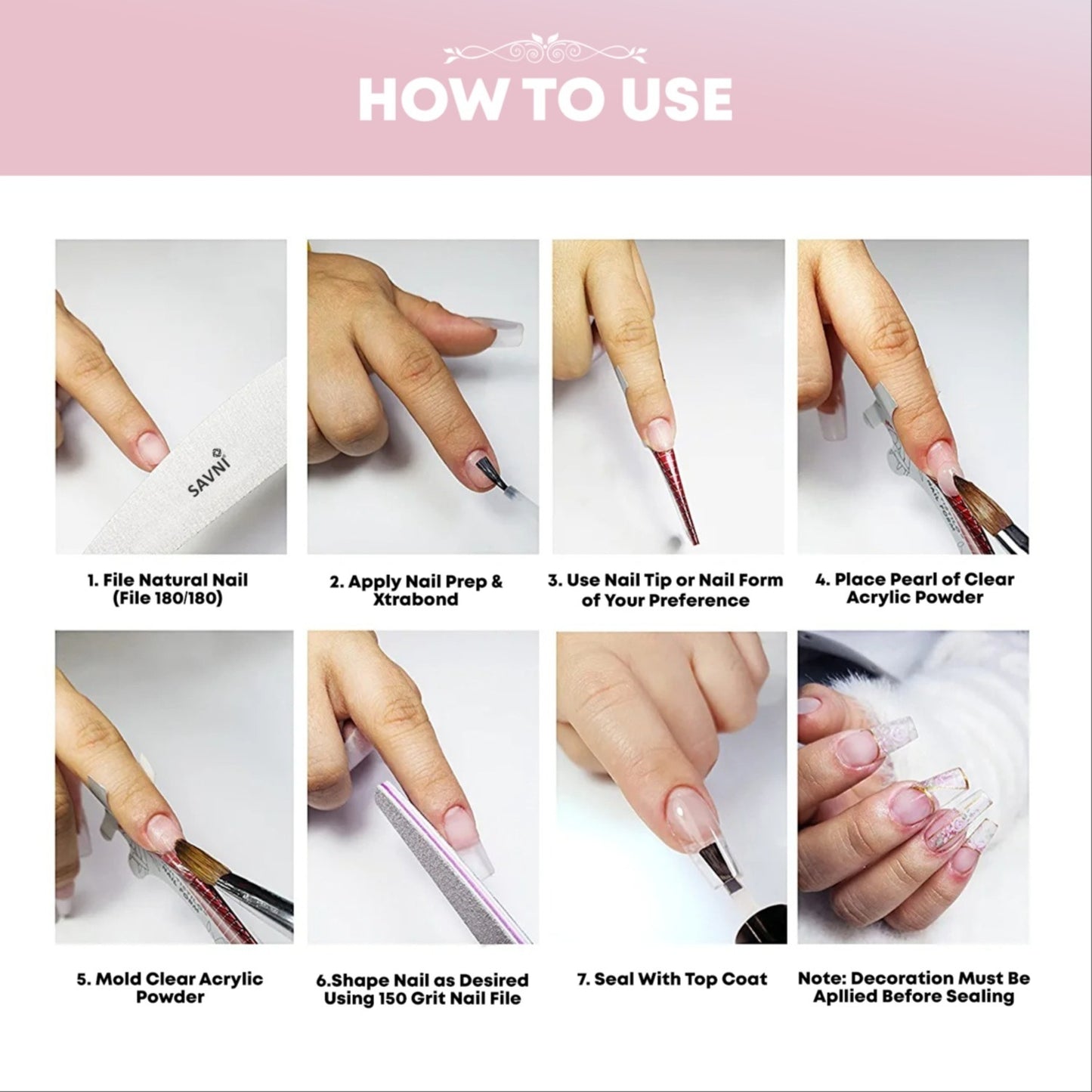 HOW TO USE

SAVNI

1. File Natural Nail (File 180/180)

2. Apply Nail Prep & Xtrabond

3. Use Nail Tip or Nail Form of Your Preference

4. Place Pearl of Clear Acrylic Powder

5. Mold Clear Acrylic Powder

6.Shape Nail as Desired Using 150 Grit Nail File

7. Seal With Top Coat

Note: Decoration Must Be Apllied Before Sealing