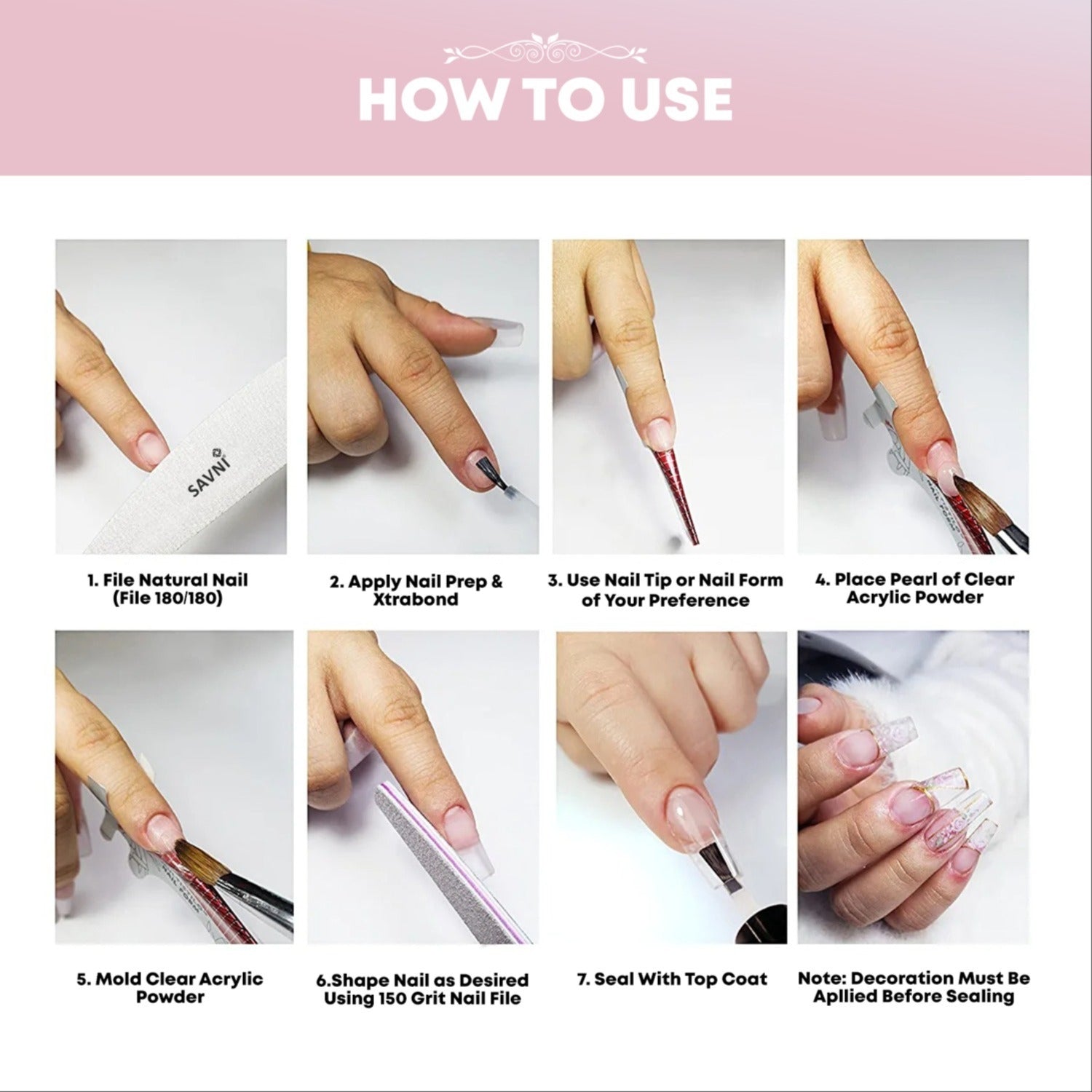 HOW TO USE

SAVNI

1. File Natural Nail (File 180/180)

2. Apply Nail Prep & Xtrabond

3. Use Nail Tip or Nail Form of Your Preference

4. Place Pearl of Clear Acrylic Powder

5. Mold Clear Acrylic Powder

6.Shape Nail as Desired Using 150 Grit Nail File

7. Seal With Top Coat

Note: Decoration Must Be Apllied Before Sealing