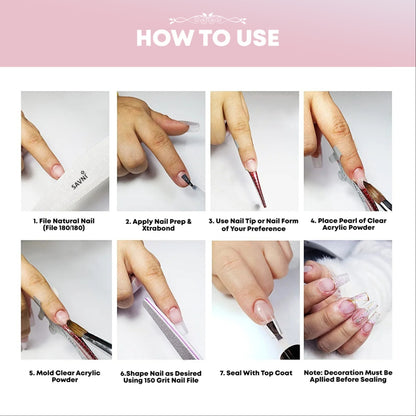 HOW TO USE

SAVNI

1. File Natural Nail (File 180/180)

2. Apply Nail Prep & Xtrabond

3. Use Nail Tip or Nail Form of Your Preference

4. Place Pearl of Clear Acrylic Powder

5. Mold Clear Acrylic Powder

6.Shape Nail as Desired Using 150 Grit Nail File

7. Seal With Top Coat

Note: Decoration Must Be Apllied Before Sealing