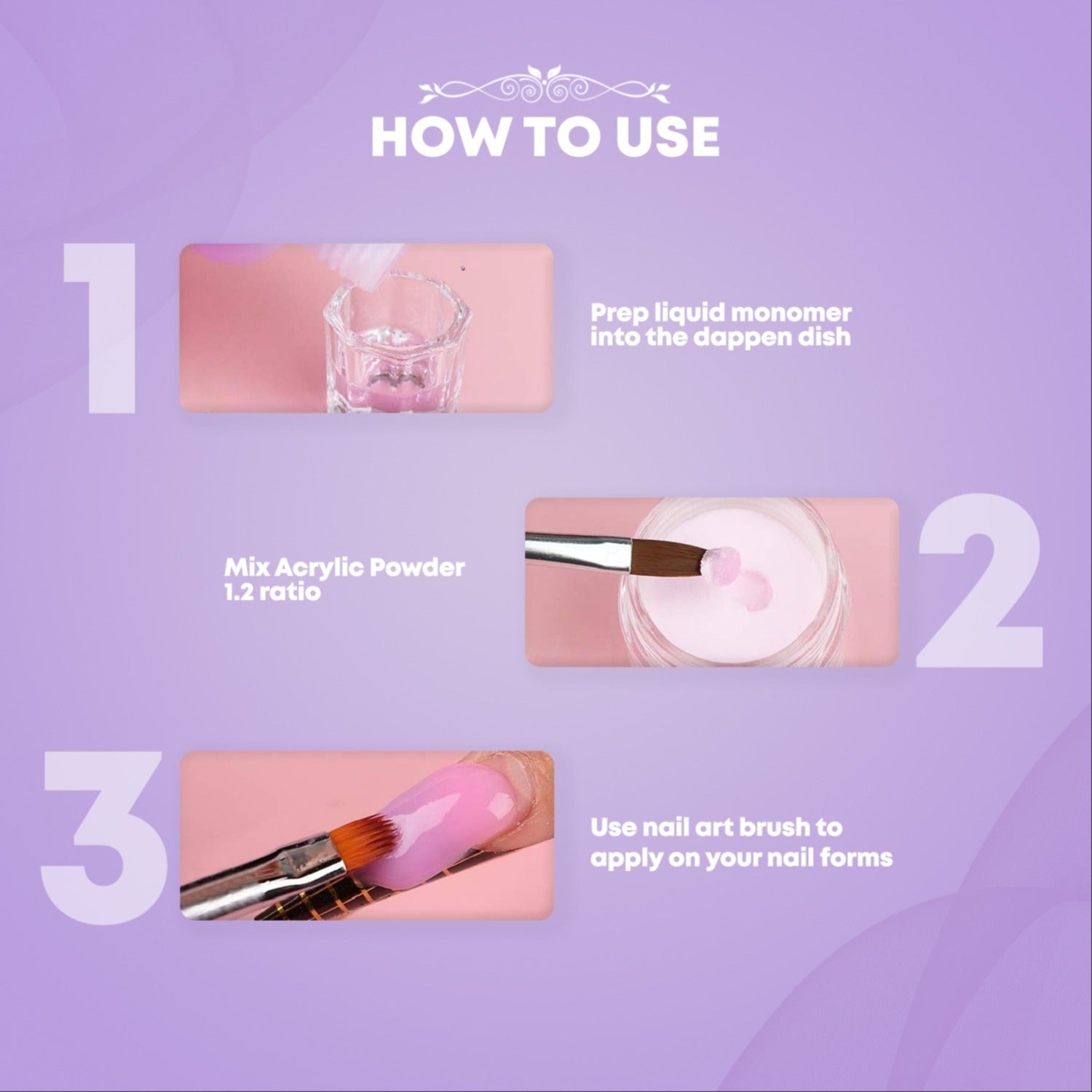 HOW TO USE

1

Prep liquid monomer into the dappen dish

Mix Acrylic Powder 1.2 ratio

2

3

Use nail art brush to apply on your nail forms