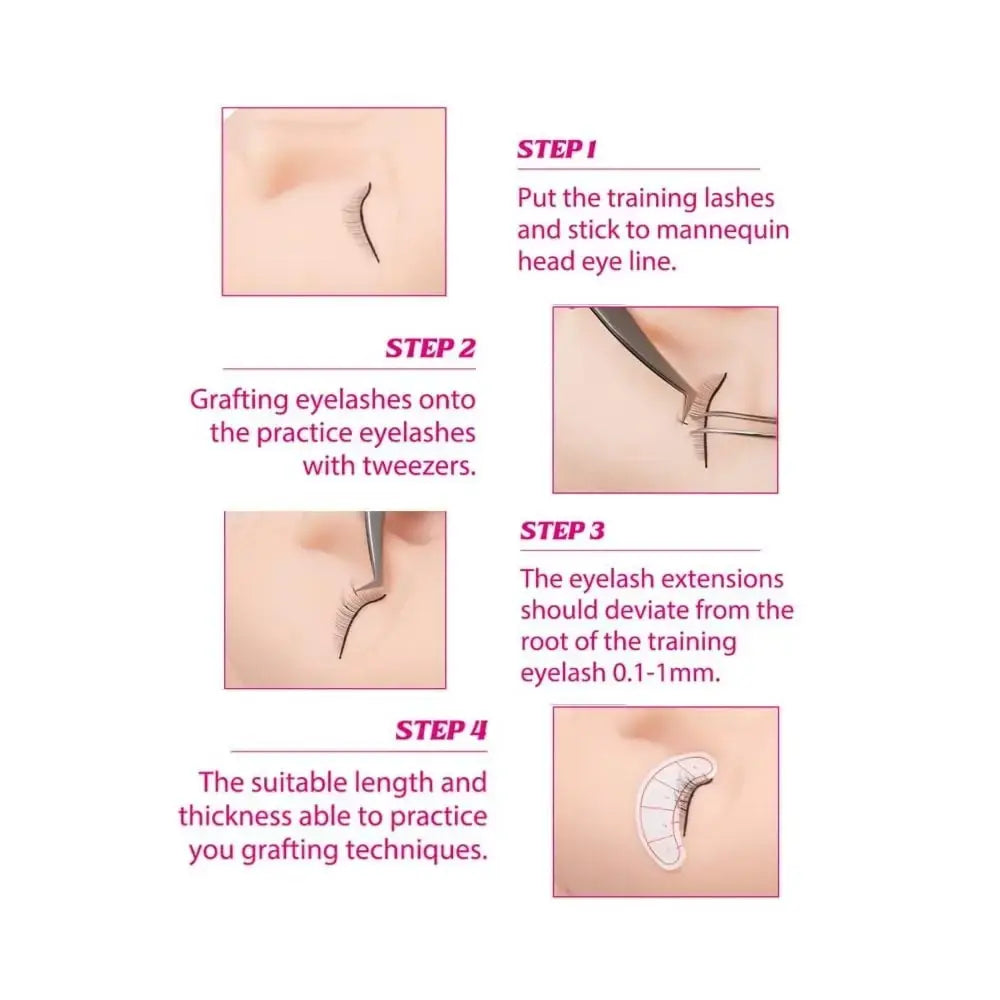 STEP 1

Put the training lashes and stick to mannequin head eye line.

STEP 2

Grafting eyelashes onto the practice eyelashes with tweezers.

STEP 3

The eyelash extensions should deviate from the root of the training eyelash 0.1-1mm.

STEP 4

The suitable length and thickness able to practice you grafting techniques.