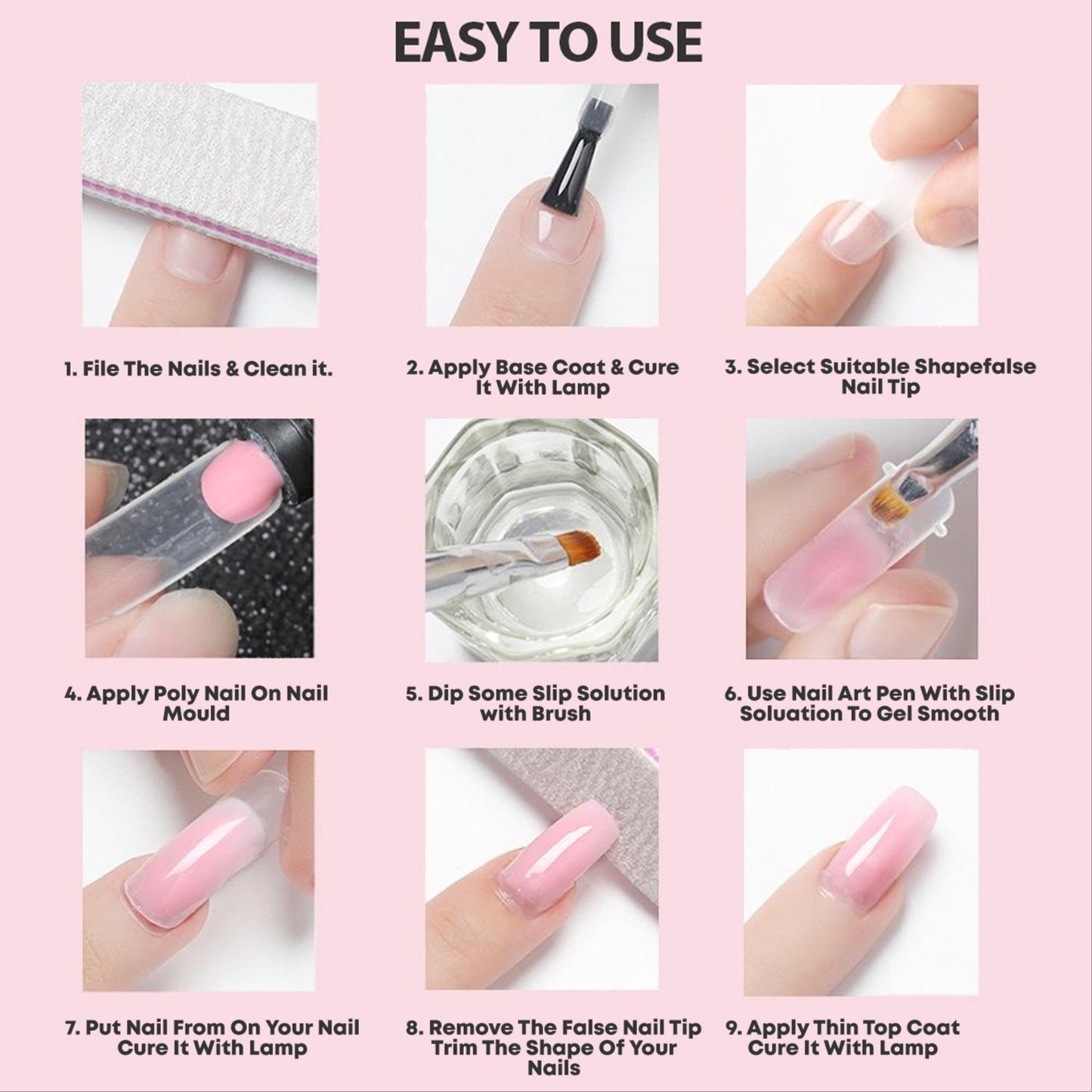 EASY TO USE

1. File The Nails & Clean it.

2. Apply Base Coat & Cure It With Lamp

3. Select Suitable Shapefalse Nail Tip

4. Apply Poly Nail On Nail Mould

5. Dip Some Slip Solution with Brush

6. Use Nail Art Pen With Slip Soluation To Gel Smooth

7. Put Nail From On Your Nail Cure It With Lamp

8. Remove The False Nail Tip Trim The Shape Of Your Nails

9. Apply Thin Top Coat Cure It With Lamp