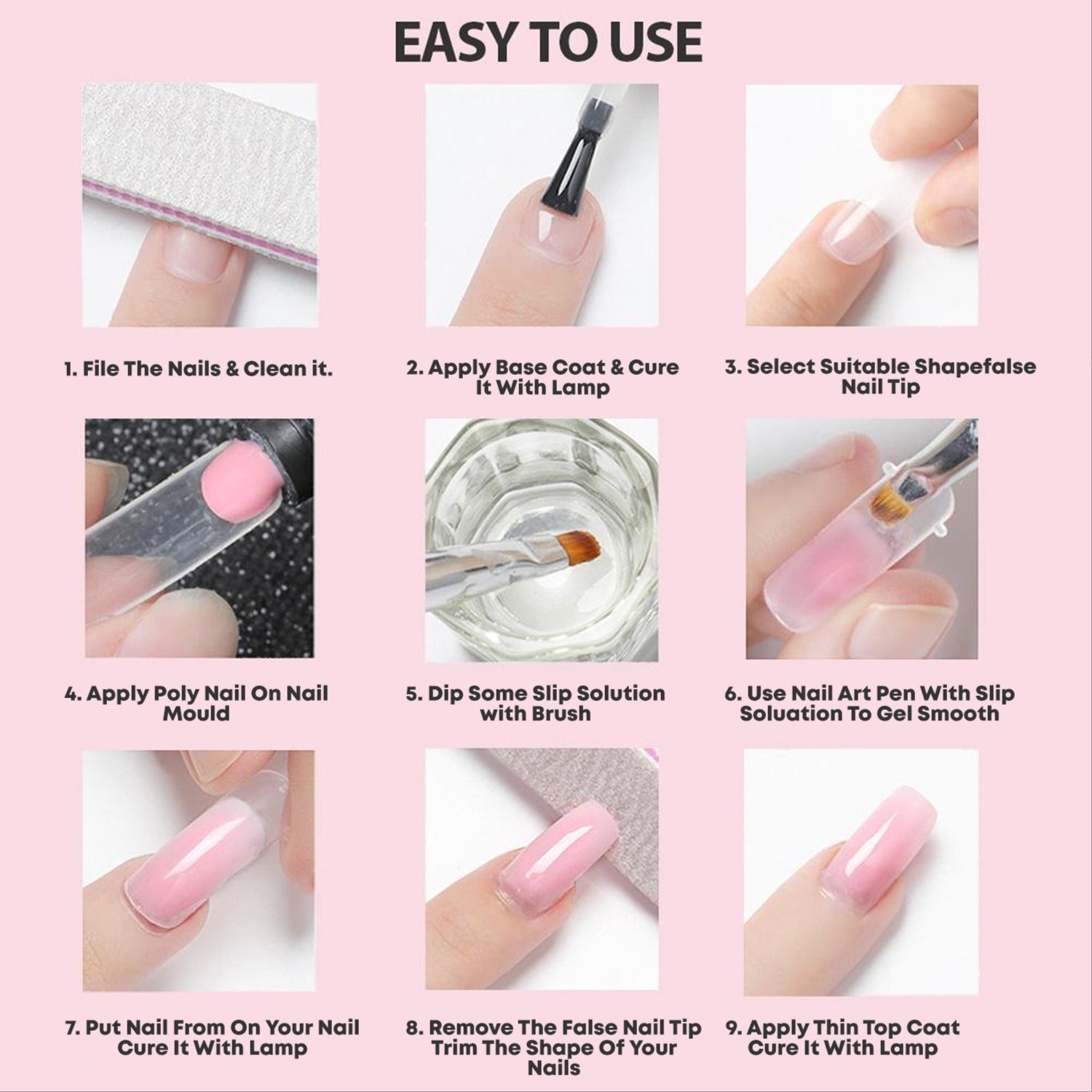 EASY TO USE

1. File The Nails & Clean it.

2. Apply Base Coat & Cure It With Lamp

3. Select Suitable Shapefalse Nail Tip

4. Apply Poly Nail On Nail Mould

5. Dip Some Slip Solution with Brush

6. Use Nail Art Pen With Slip Soluation To Gel Smooth

7. Put Nail From On Your Nail Cure It With Lamp

8. Remove The False Nail Tip Trim The Shape Of Your Nails

9. Apply Thin Top Coat Cure It With Lamp