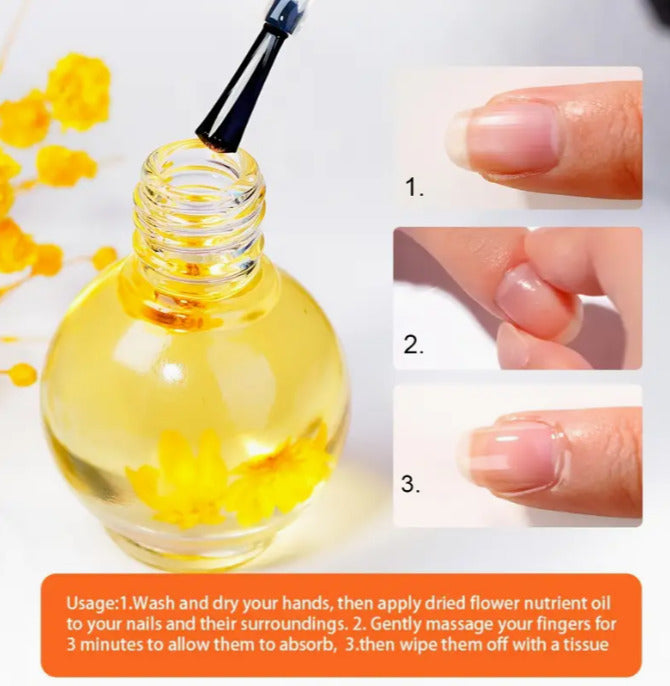 1.

2.

3.

Usage:1.Wash and dry your hands, then apply dried flower nutrient oil to your nails and their surroundings. 2. Gently massage your fingers for 3 minutes to allow them to absorb, 3.then wipe them off with a tissue