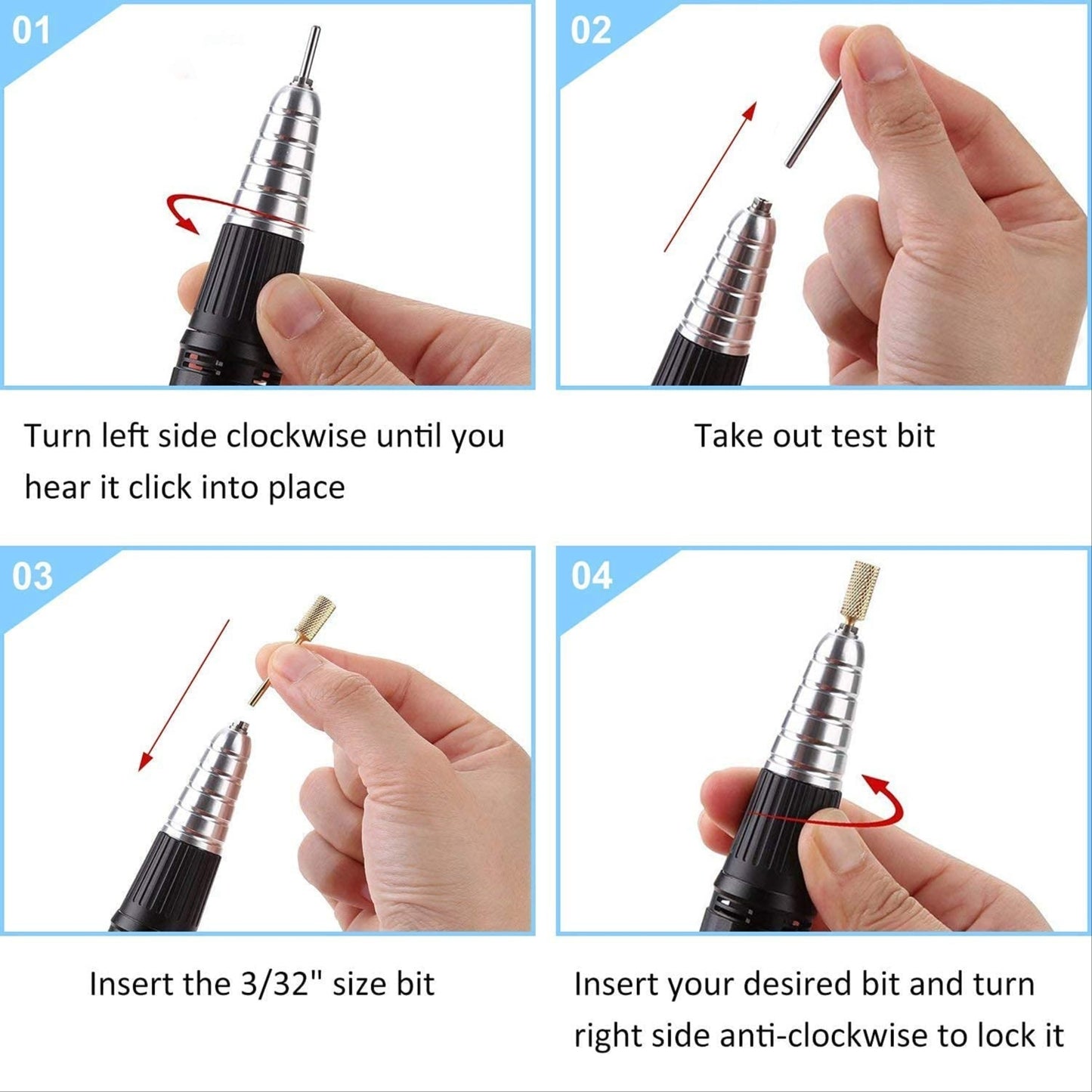 01

Turn left side clockwise until you hear it click into place

02

Take out test bit

03

Insert the 3/32" size bit

04

Insert your desired bit and turn right side anti-clockwise to lock it